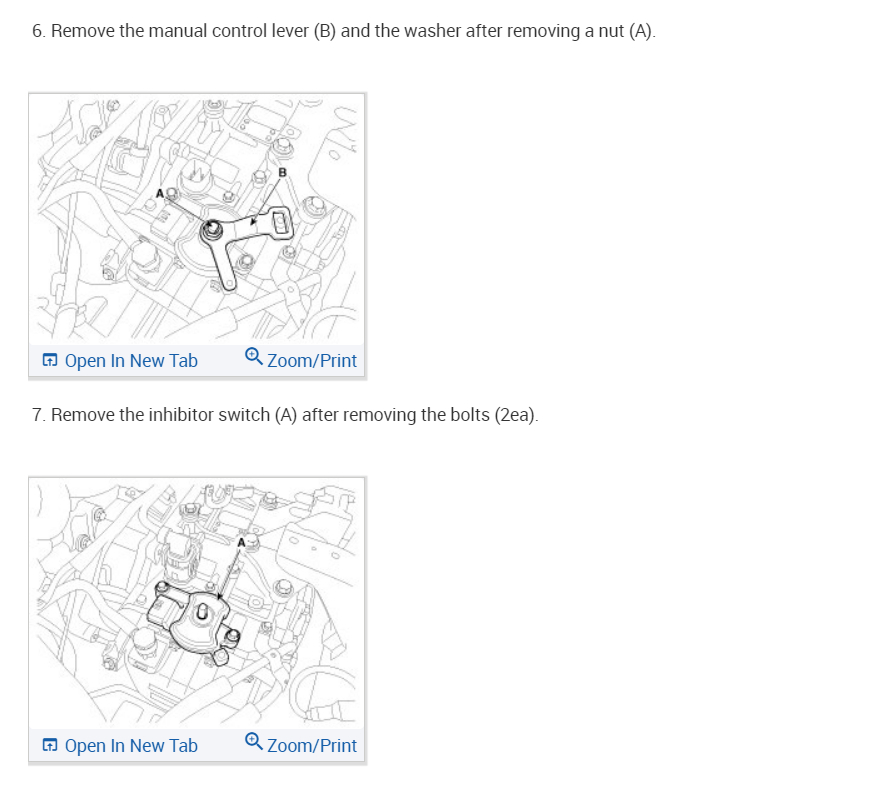 6. Remove the manual control lever (B) and the washer after removing a nut (A).

A
B

Open In New Tab    Zoom/Print

7. Remove the inhibitor switch (A) after removing the bolts (2ea).

A

Open In New Tab    Zoom/Print