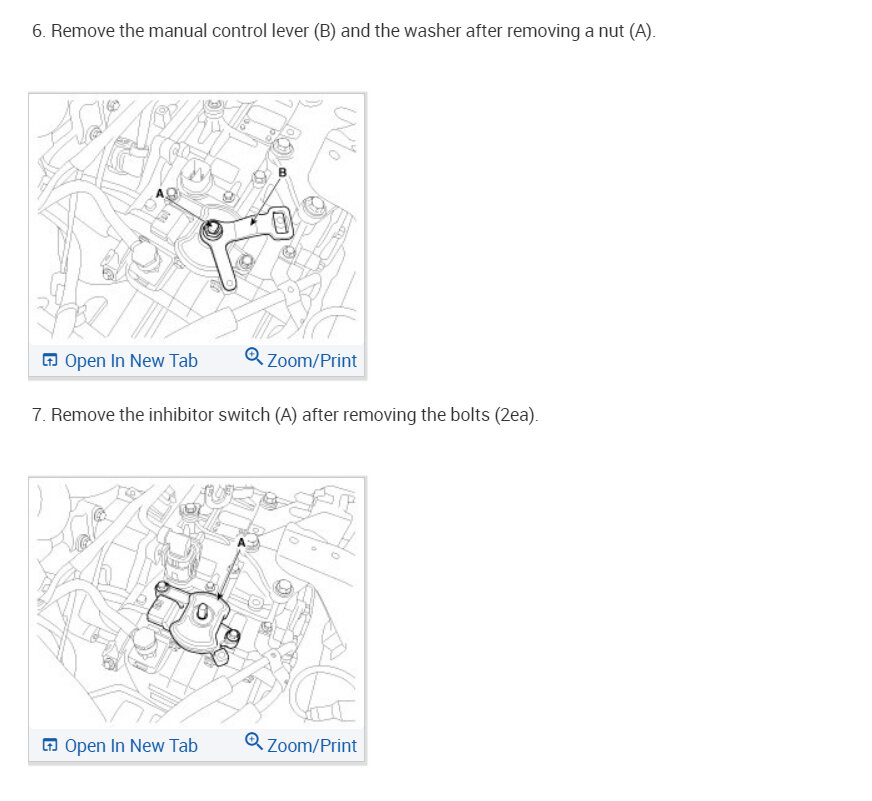 6. Remove the manual control lever (B) and the washer after removing a nut (A).

A

B

Open In New Tab Zoom/Print

7. Remove the inhibitor switch (A) after removing the bolts (2ea).

A

Open In New Tab Zoom/Print