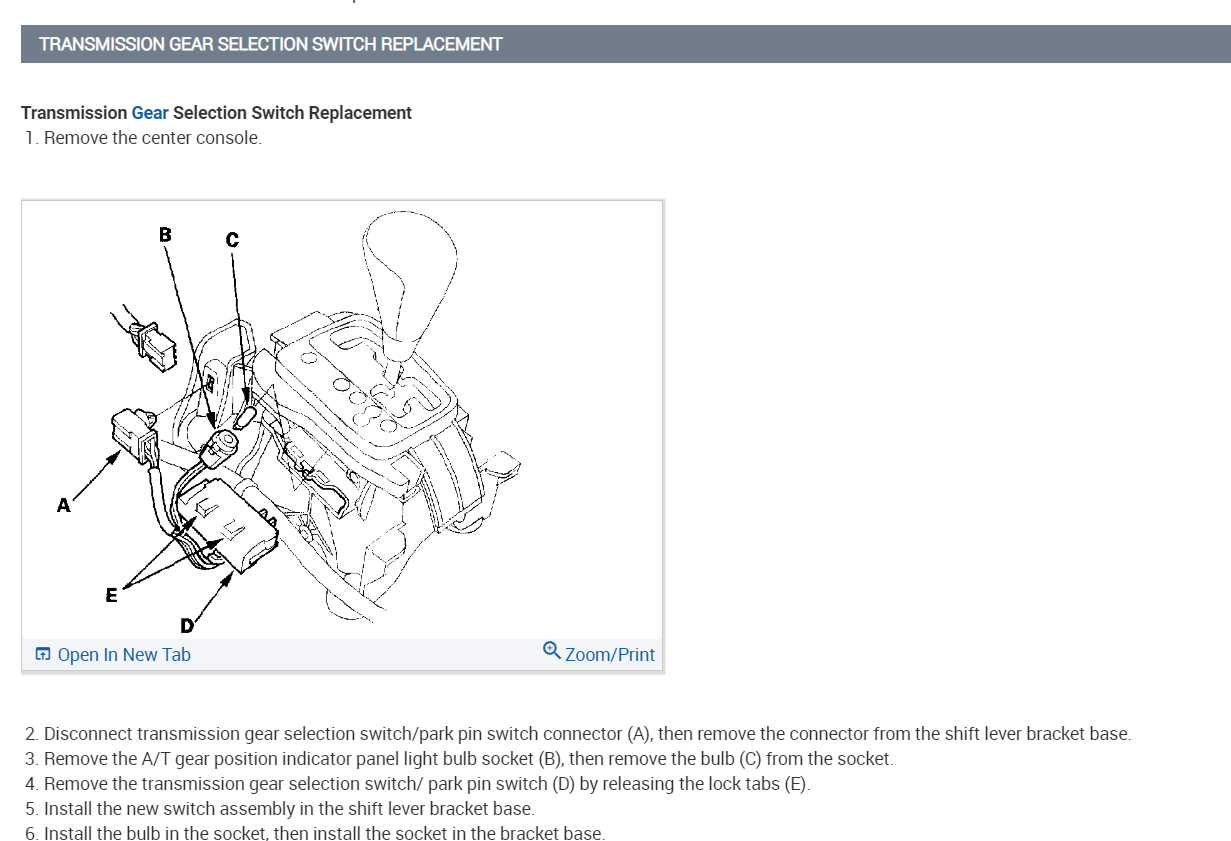 TRANSMISSION GEAR SELECTION SWITCH REPLACEMENT

Transmission Gear Selection Switch Replacement
1. Remove the center console.

B
C
A
E
D

Open In New Tab
Zoom/Print

2. Disconnect transmission gear selection switch/park pin switch connector (A), then remove the connector from the shift lever bracket base.
3. Remove the A/T gear position indicator panel light bulb socket (B), then remove the bulb (C) from the socket.
4. Remove the transmission gear selection switch/ park pin switch (D) by releasing the lock tabs (E).
5. Install the new switch assembly in the shift lever bracket base.
6. Install the bulb in the socket, then install the socket in the bracket base.