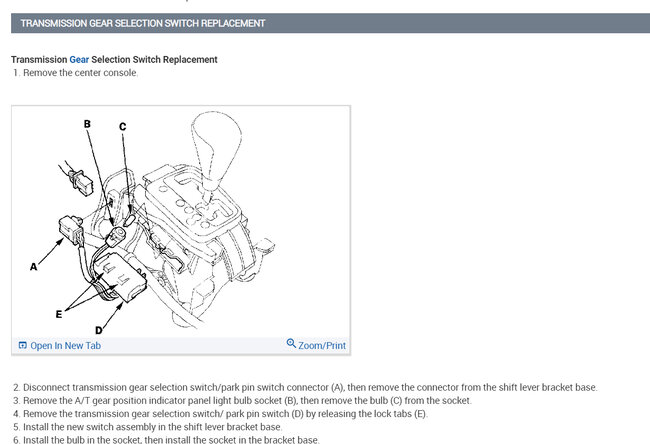 TRANSMISSION GEAR SELECTION SWITCH REPLACEMENT

Transmission Gear Selection Switch Replacement
1. Remove the center console.

B
C
A
E
D

Open In New Tab
Zoom/Print

2. Disconnect transmission gear selection switch/park pin switch connector (A), then remove the connector from the shift lever bracket base.
3. Remove the A/T gear position indicator panel light bulb socket (B), then remove the bulb (C) from the socket.
4. Remove the transmission gear selection switch/ park pin switch (D) by releasing the lock tabs (E).
5. Install the new switch assembly in the shift lever bracket base.
6. Install the bulb in the socket, then install the socket in the bracket base.