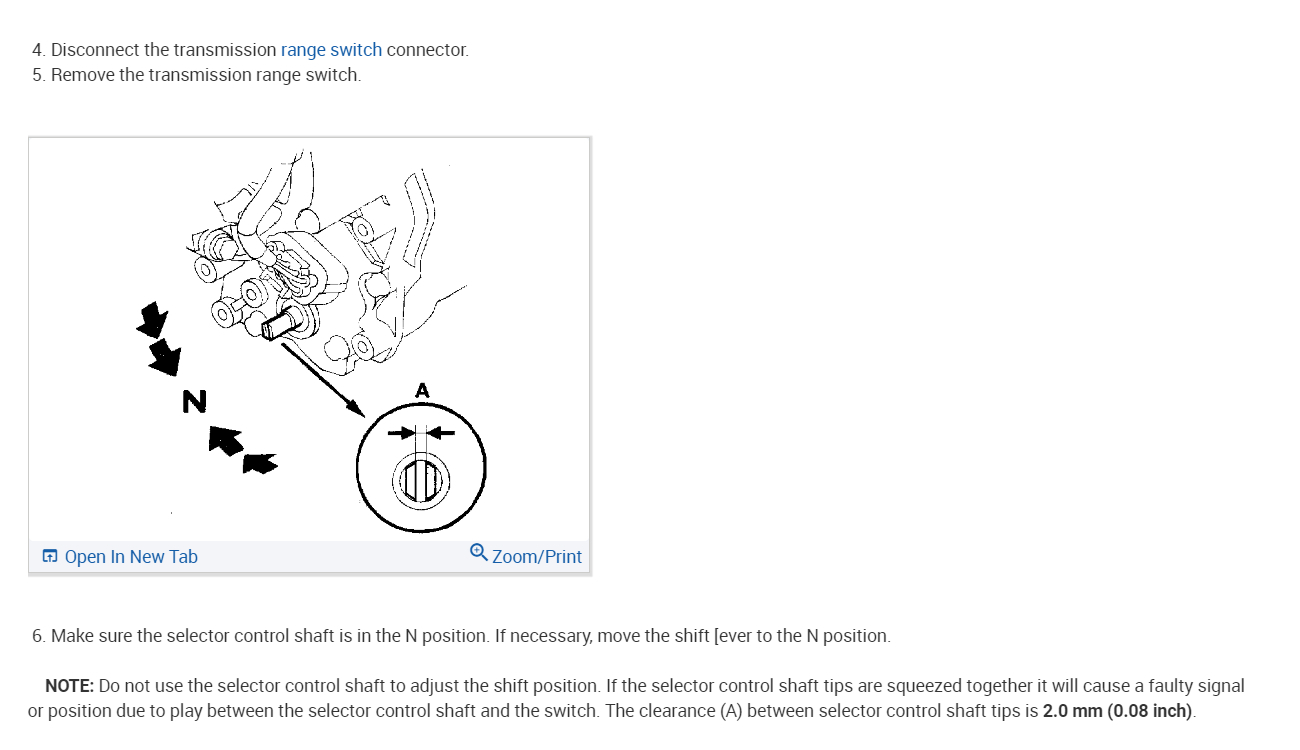 4. Disconnect the transmission range switch connector.
5. Remove the transmission range switch.

N

A

Open In New Tab

Zoom/Print

6. Make sure the selector control shaft is in the N position. If necessary, move the shift [ever to the N position.

NOTE: Do not use the selector control shaft to adjust the shift position. If the selector control shaft tips are squeezed together it will cause a faulty signal or position due to play between the selector control shaft and the switch. The clearance (A) between selector control shaft tips is 2.0 mm (0.08 inch).