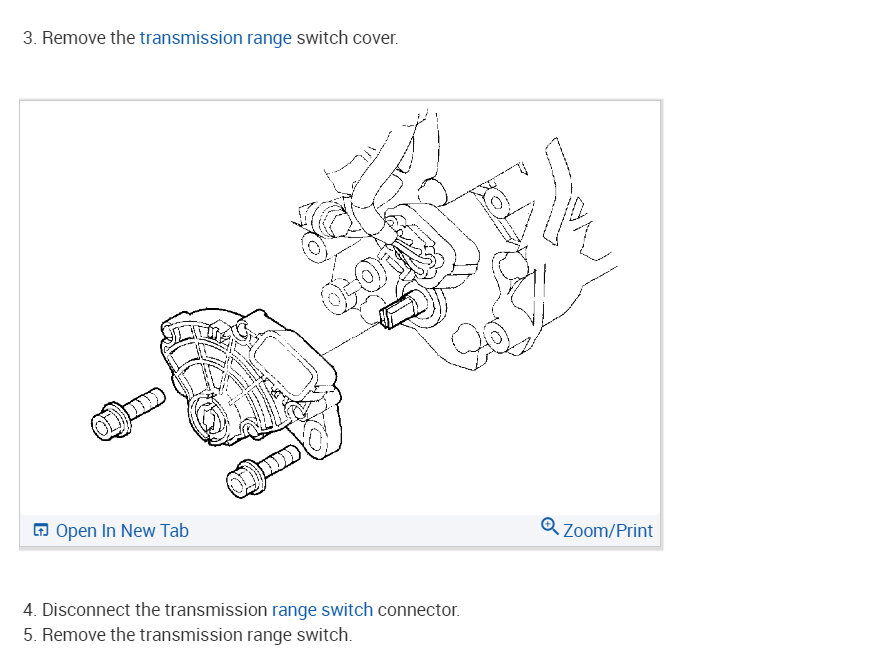 3. Remove the transmission range switch cover.

Open In New Tab

Zoom/Print

4. Disconnect the transmission range switch connector.
5. Remove the transmission range switch.