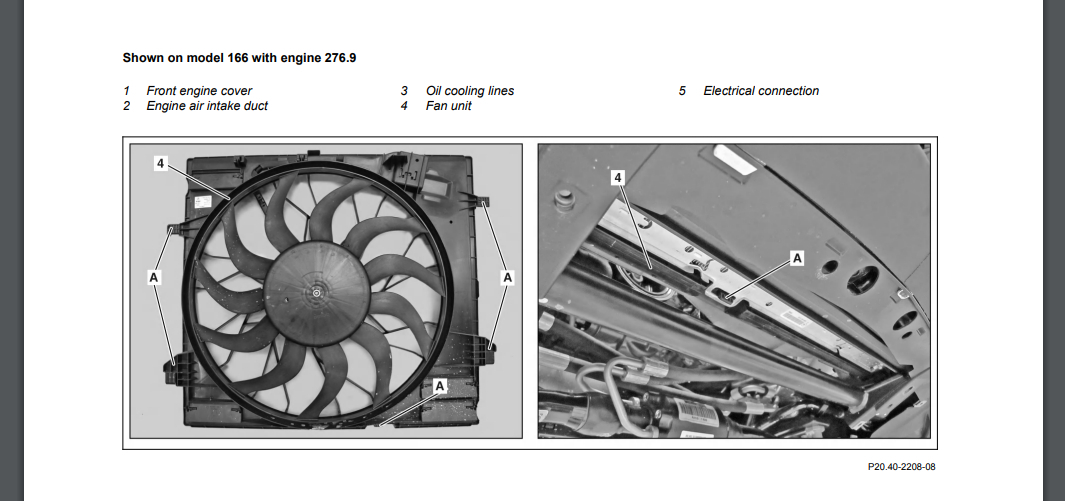 Shown on model 166 with engine 276.9

1 Front engine cover
2 Engine air intake duct
3 Oil cooling lines
4 Fan unit
5 Electrical connection

4
A
A
A
4
A

P20.40-2208-08