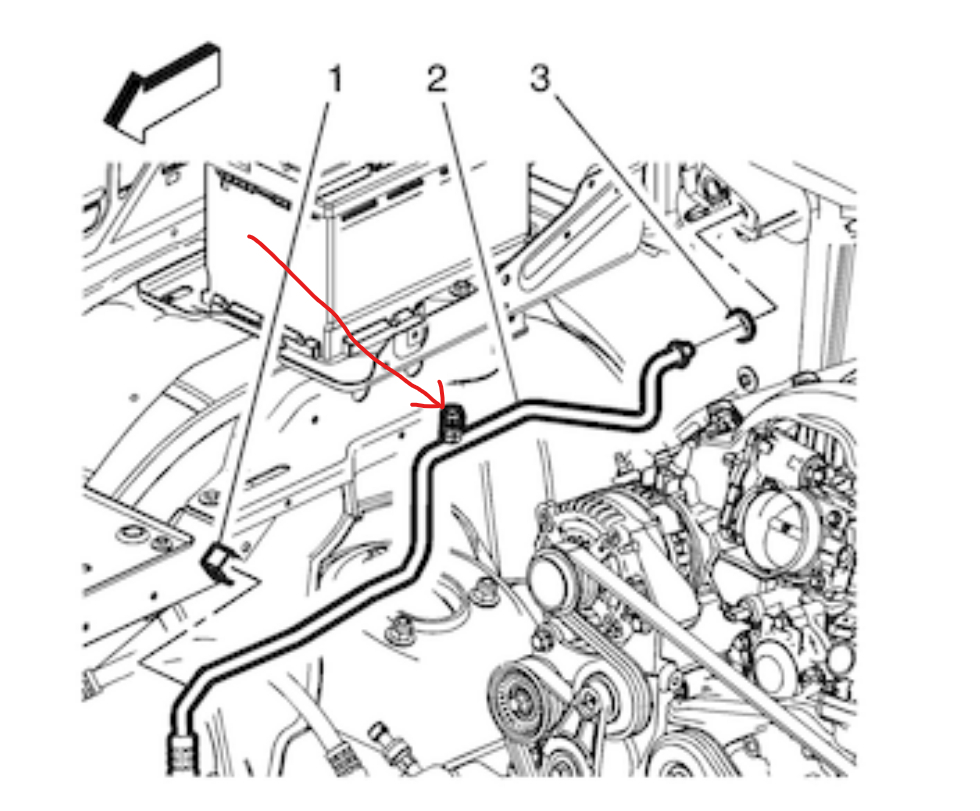 1
2
3