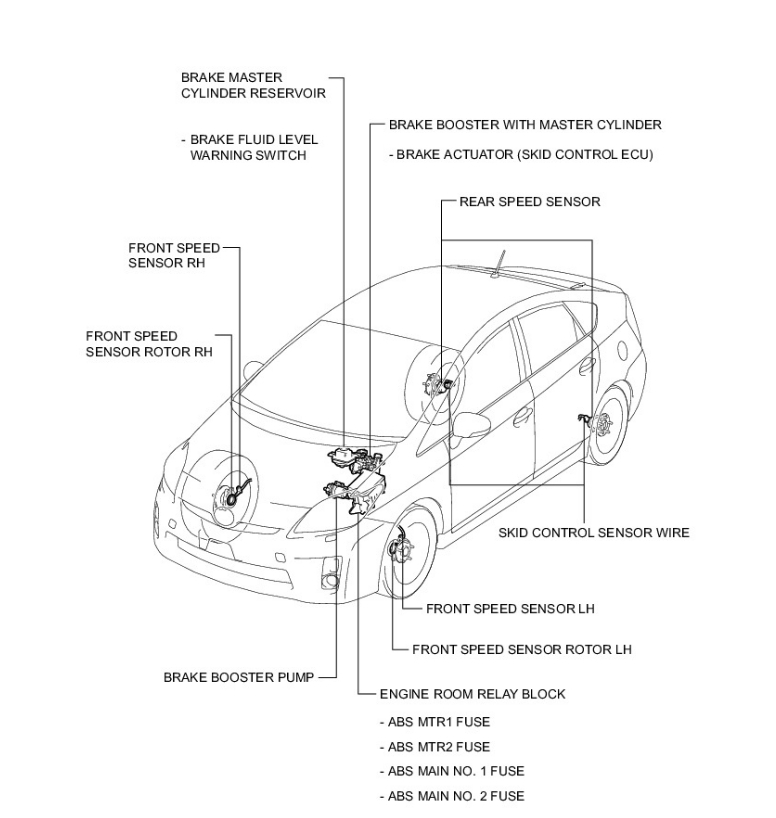 BRAKE MASTER CYLINDER RESERVOIR

- BRAKE FLUID LEVEL WARNING SWITCH

BRAKE BOOSTER WITH MASTER CYLINDER

- BRAKE ACTUATOR (SKID CONTROL ECU)

REAR SPEED SENSOR

FRONT SPEED SENSOR RH

FRONT SPEED SENSOR ROTOR RH

SKID CONTROL SENSOR WIRE

FRONT SPEED SENSOR LH

FRONT SPEED SENSOR ROTOR LH

BRAKE BOOSTER PUMP

ENGINE ROOM RELAY BLOCK

- ABS MTR1 FUSE

- ABS MTR2 FUSE

- ABS MAIN NO. 1 FUSE

- ABS MAIN NO. 2 FUSE