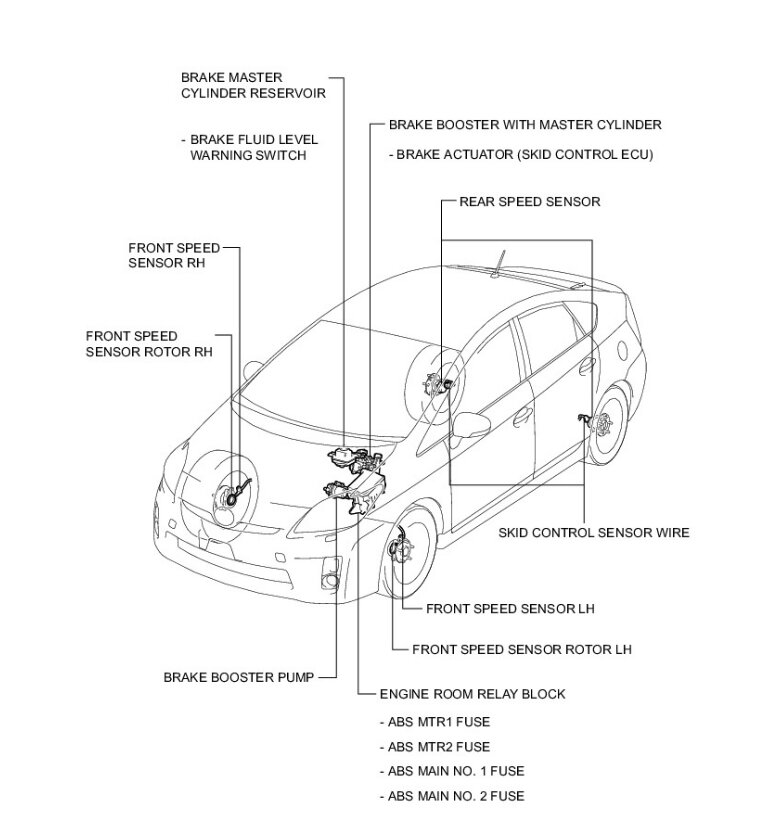 BRAKE MASTER CYLINDER RESERVOIR

- BRAKE FLUID LEVEL WARNING SWITCH

BRAKE BOOSTER WITH MASTER CYLINDER

- BRAKE ACTUATOR (SKID CONTROL ECU)

REAR SPEED SENSOR

FRONT SPEED SENSOR RH

FRONT SPEED SENSOR ROTOR RH

SKID CONTROL SENSOR WIRE

FRONT SPEED SENSOR LH

FRONT SPEED SENSOR ROTOR LH

BRAKE BOOSTER PUMP

ENGINE ROOM RELAY BLOCK

- ABS MTR1 FUSE

- ABS MTR2 FUSE

- ABS MAIN NO. 1 FUSE

- ABS MAIN NO. 2 FUSE