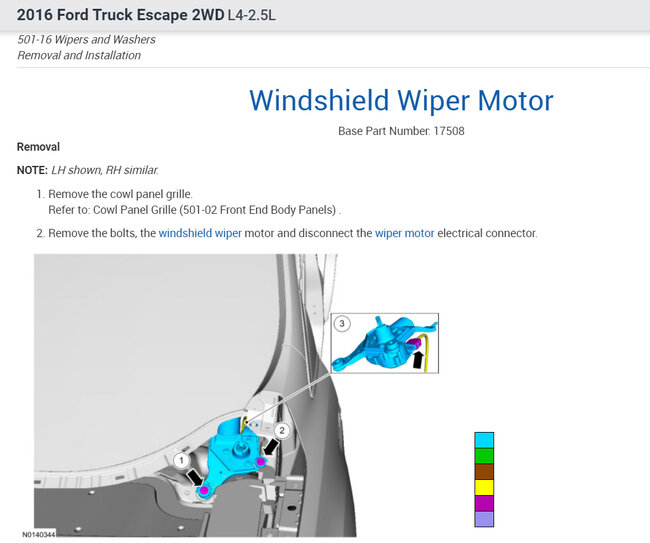 2016 Ford Truck Escape 2WD L4-2.5L

501-16 Wipers and Washers
Removal and Installation

Windshield Wiper Motor

Base Part Number: 17508

Removal

NOTE: LH shown, RH similar.

1. Remove the cowl panel grille.
Refer to: Cowl Panel Grille (501-02 Front End Body Panels) .

2. Remove the bolts, the windshield wiper motor and disconnect the wiper motor electrical connector.

3

2

1

N0140344