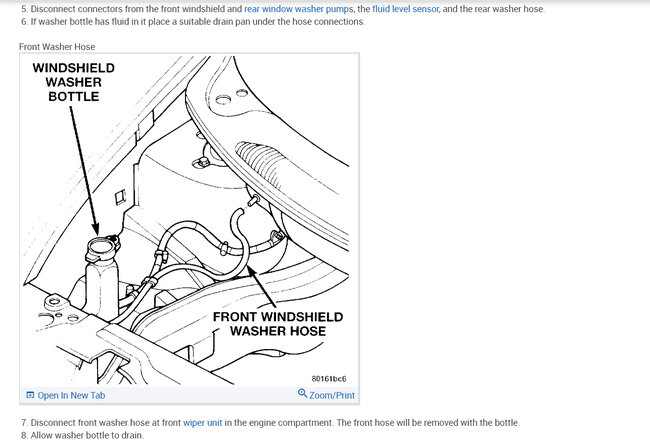 5. Disconnect connectors from the front windshield and rear window washer pumps, the fluid level sensor, and the rear washer hose.
6. If washer bottle has fluid in it place a suitable drain pan under the hose connections.

Front Washer Hose

WINDSHIELD WASHER BOTTLE

FRONT WINDSHIELD WASHER HOSE

80161bc6

Open In New Tab

Zoom/Print

7. Disconnect front washer hose at front wiper unit in the engine compartment. The front hose will be removed with the bottle.
8. Allow washer bottle to drain.