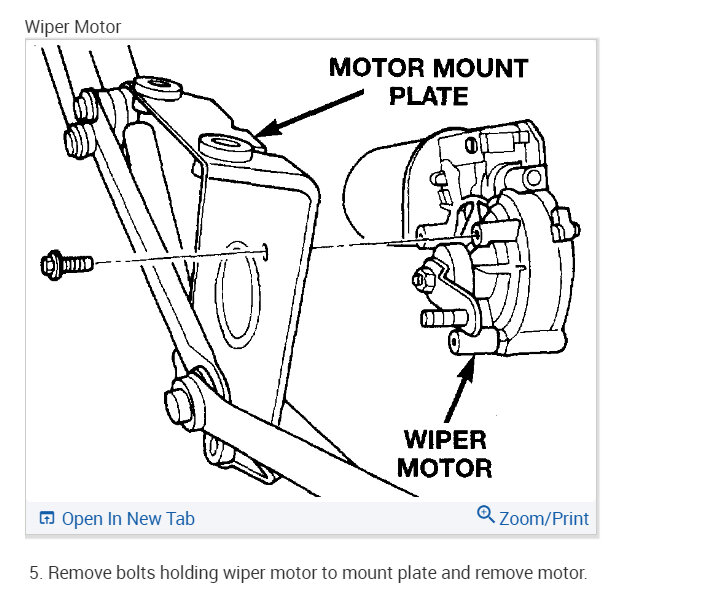 Wiper Motor

MOTOR MOUNT PLATE

WIPER MOTOR

Open In New Tab

Zoom/Print

5. Remove bolts holding wiper motor to mount plate and remove motor.