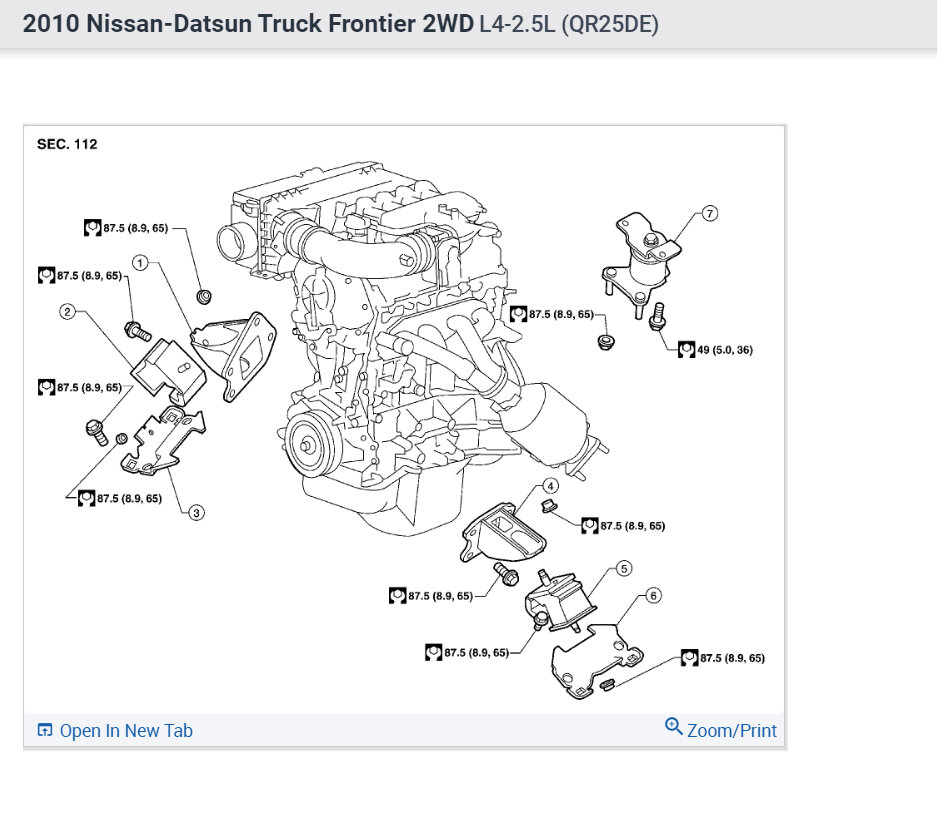 2010 Nissan-Datsun Truck Frontier 2WD L4-2.5L (QR25DE)

SEC. 112

87.5 (8.9, 65)

1

87.5 (8.9, 65)

2

87.5 (8.9, 65)

87.5 (8.9, 65)

3

7

87.5 (8.9, 65)

49 (5.0, 36)

4

87.5 (8.9, 65)

87.5 (8.9, 65)

5

6

87.5 (8.9, 65)

87.5 (8.9, 65)

Open In New Tab

Zoom/Print