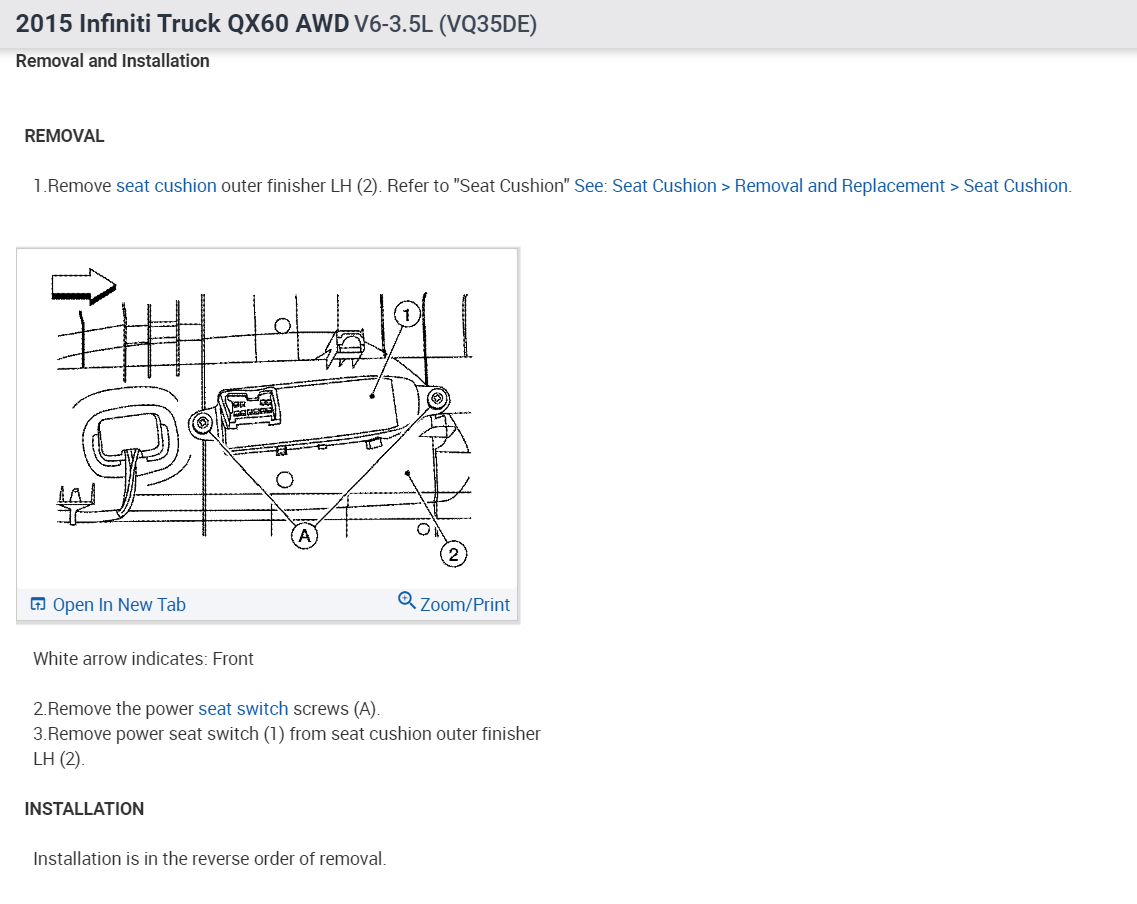 2015 Infiniti Truck QX60 AWD V6-3.5L (VQ35DE)

Removal and Installation

REMOVAL

1.Remove seat cushion outer finisher LH (2). Refer to "Seat Cushion" See: Seat Cushion > Removal and Replacement > Seat Cushion.

1
A
2

Open In New Tab
Zoom/Print

White arrow indicates: Front

2.Remove the power seat switch screws (A).
3.Remove power seat switch (1) from seat cushion outer finisher LH (2).

INSTALLATION

Installation is in the reverse order of removal.