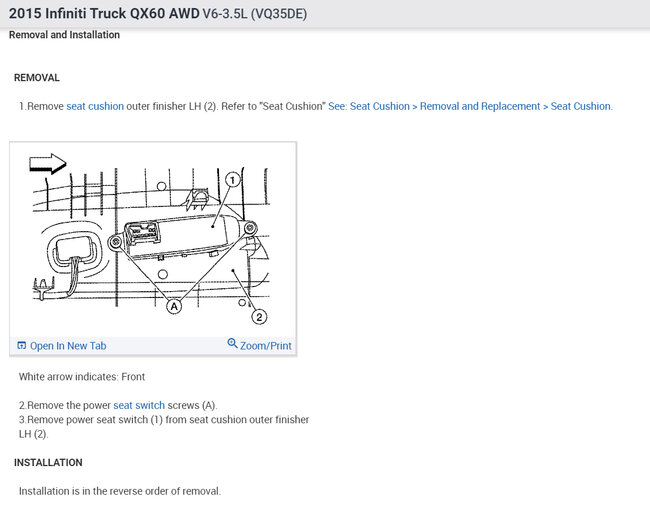 2015 Infiniti Truck QX60 AWD V6-3.5L (VQ35DE)
Removal and Installation

REMOVAL

1.Remove seat cushion outer finisher LH (2). Refer to "Seat Cushion" See: Seat Cushion > Removal and Replacement > Seat Cushion.

1
A
2

Open In New Tab
Zoom/Print

White arrow indicates: Front

2.Remove the power seat switch screws (A).
3.Remove power seat switch (1) from seat cushion outer finisher LH (2).

INSTALLATION

Installation is in the reverse order of removal.