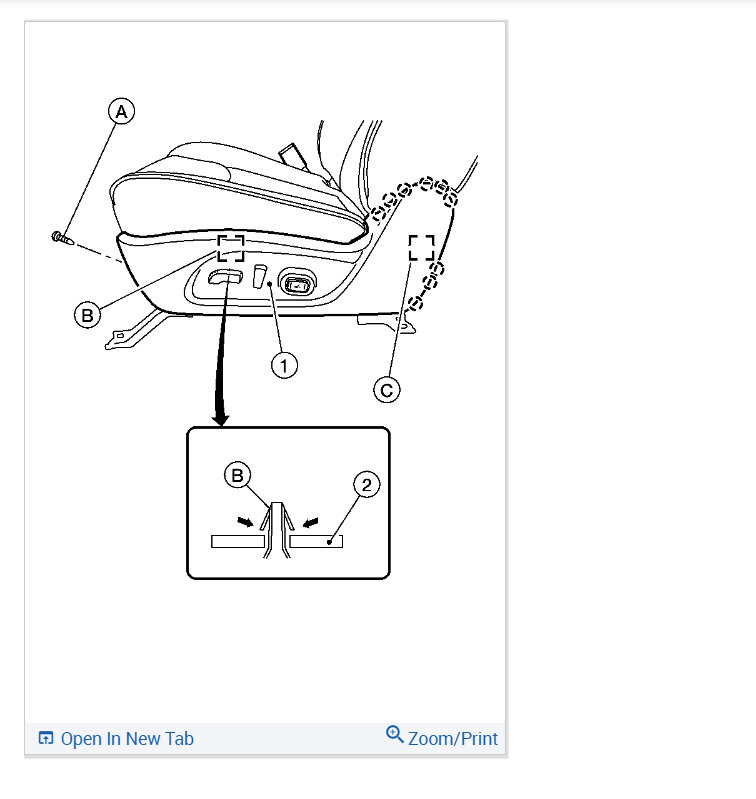 A

B

1

C

B

2

Open In New Tab

Zoom/Print