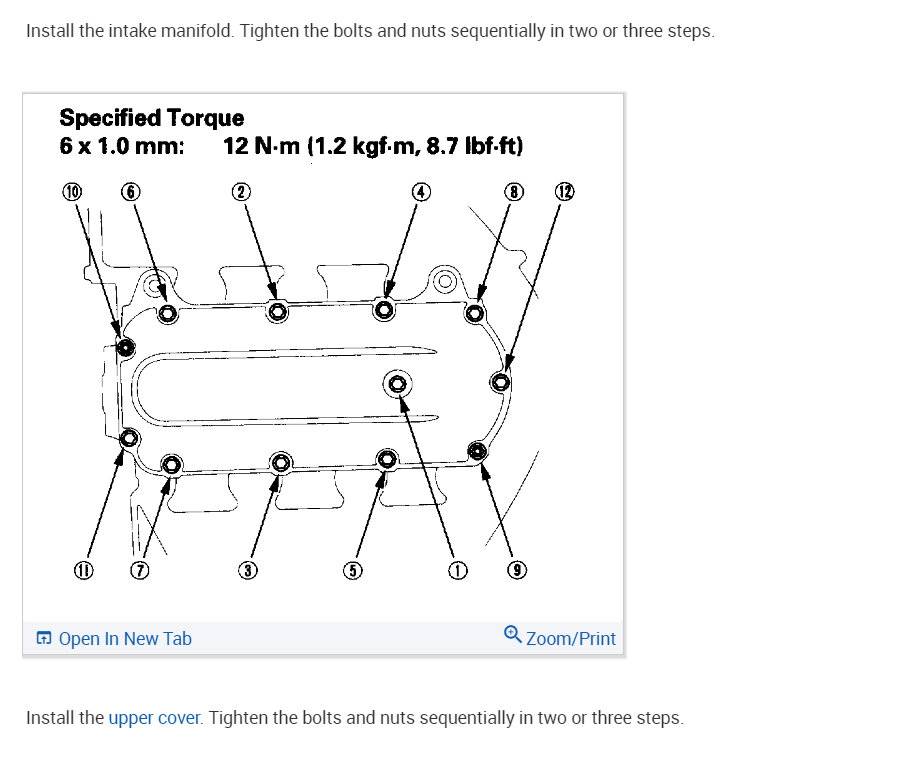 Install the intake manifold. Tighten the bolts and nuts sequentially in two or three steps.

Specified Torque
6 x 1.0 mm: 12 N·m (1.2 kgf·m, 8.7 lbf·ft)

⑩ ⑥ ② ④ ⑧ ⑫

⑪ ⑦ ③ ⑤ ① ⑨

Open In New Tab

Zoom/Print

Install the upper cover. Tighten the bolts and nuts sequentially in two or three steps.