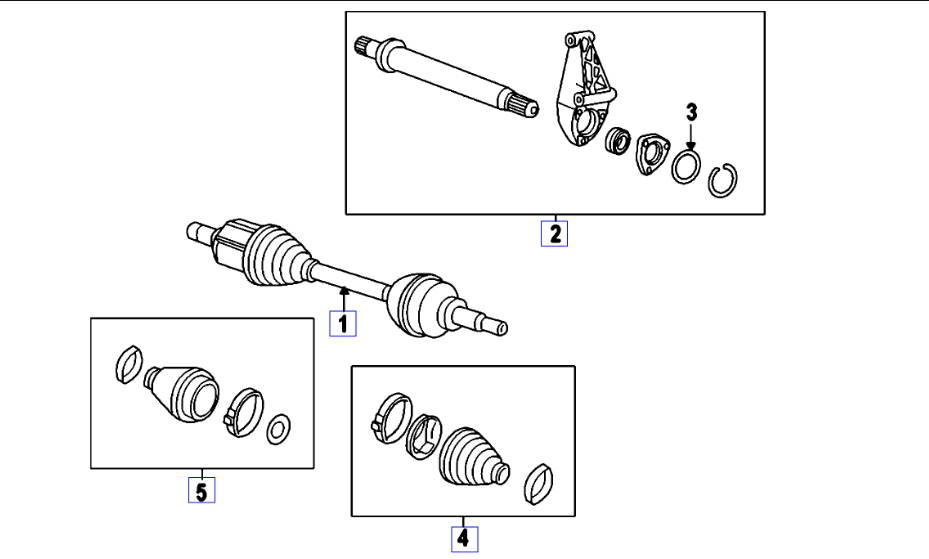 3
2
1
5
4