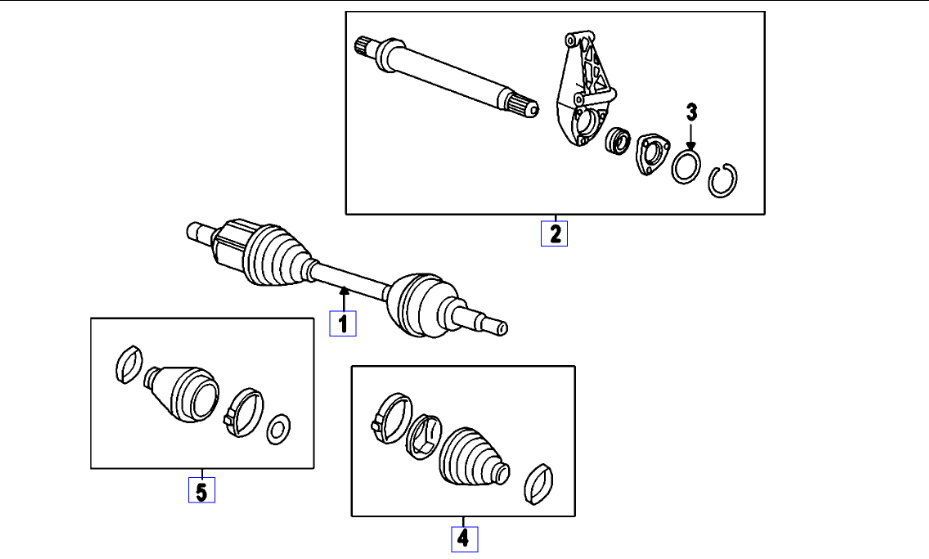 3
2
1
5
4