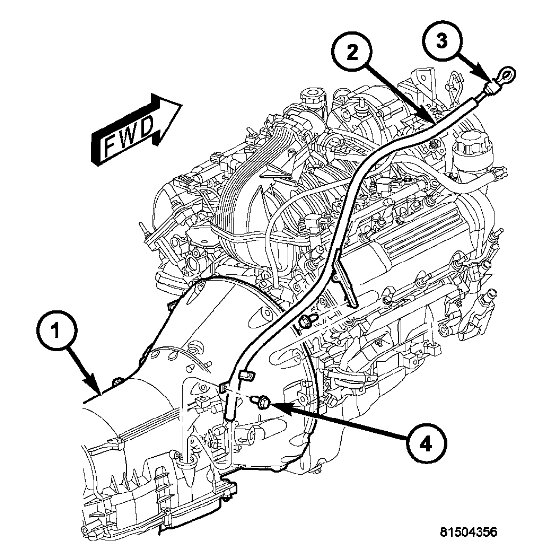 FWD
2
3
1
4
81504356