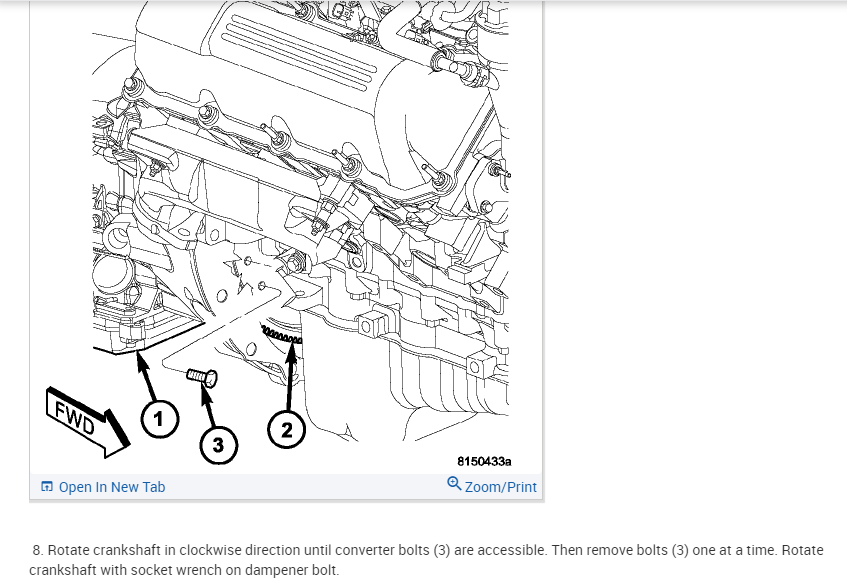 FWD

1

3

2

8150433a

Open In New Tab

Zoom/Print

8. Rotate crankshaft in clockwise direction until converter bolts (3) are accessible. Then remove bolts (3) one at a time. Rotate crankshaft with socket wrench on dampener bolt.