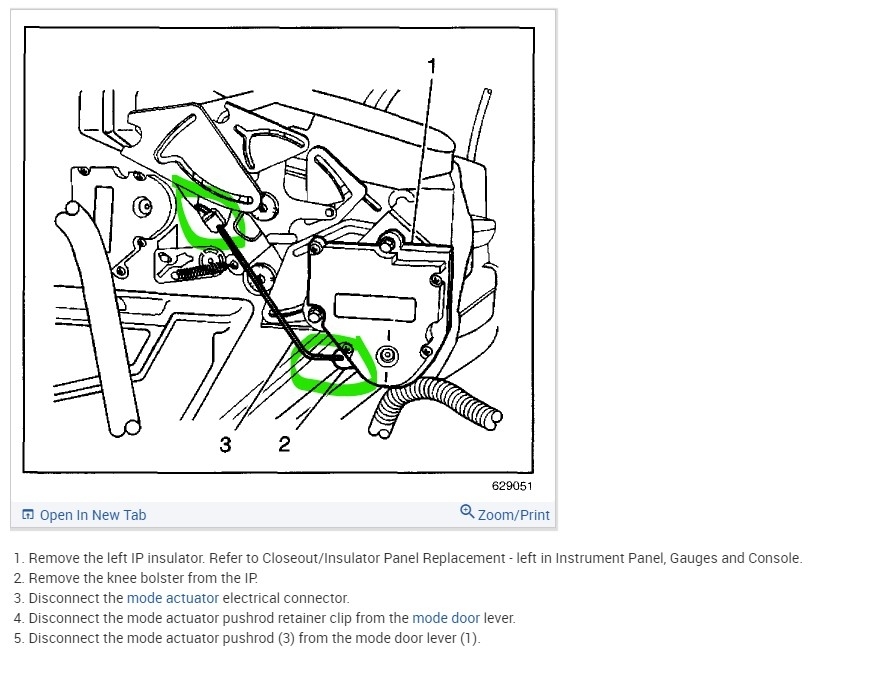 1

3 2

629051

Open In New Tab

Zoom/Print

1. Remove the left IP insulator. Refer to Closeout/Insulator Panel Replacement - left in Instrument Panel, Gauges and Console.
2. Remove the knee bolster from the IP.
3. Disconnect the mode actuator electrical connector.
4. Disconnect the mode actuator pushrod retainer clip from the mode door lever.
5. Disconnect the mode actuator pushrod (3) from the mode door lever (1).