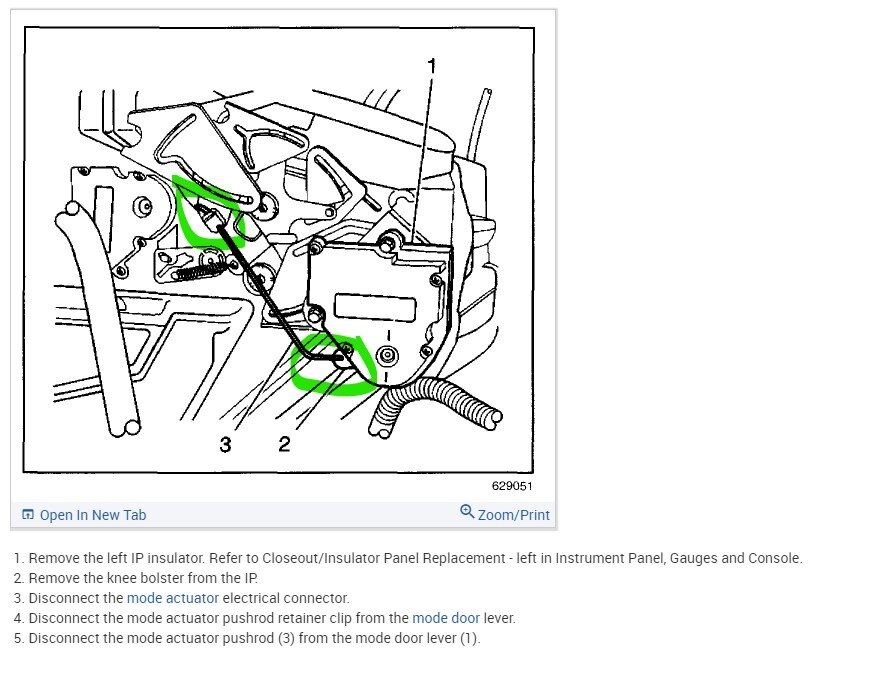 1

3 2

629051

Open In New Tab

Zoom/Print

1. Remove the left IP insulator. Refer to Closeout/Insulator Panel Replacement - left in Instrument Panel, Gauges and Console.
2. Remove the knee bolster from the IP.
3. Disconnect the mode actuator electrical connector.
4. Disconnect the mode actuator pushrod retainer clip from the mode door lever.
5. Disconnect the mode actuator pushrod (3) from the mode door lever (1).