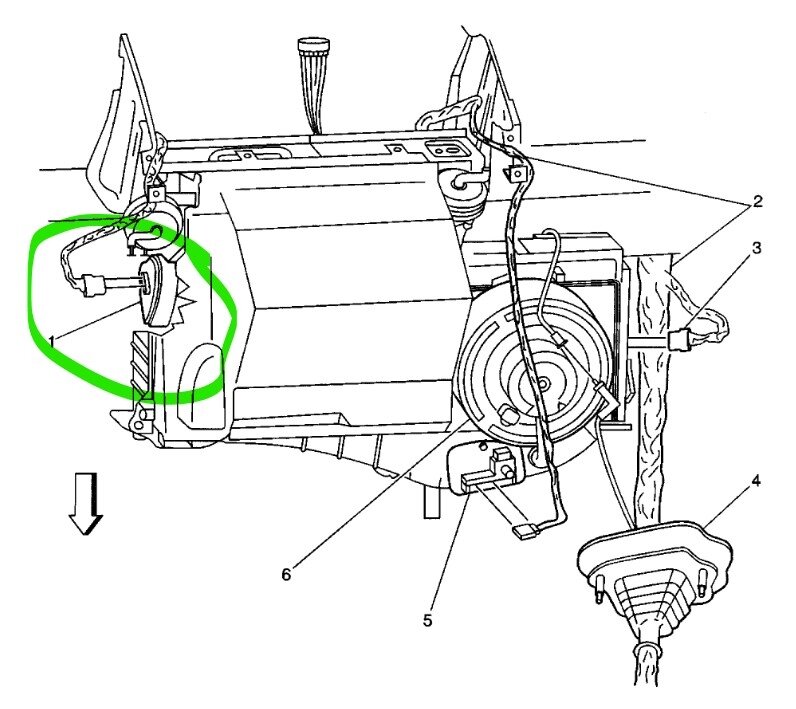 2
3
1
4
6
5