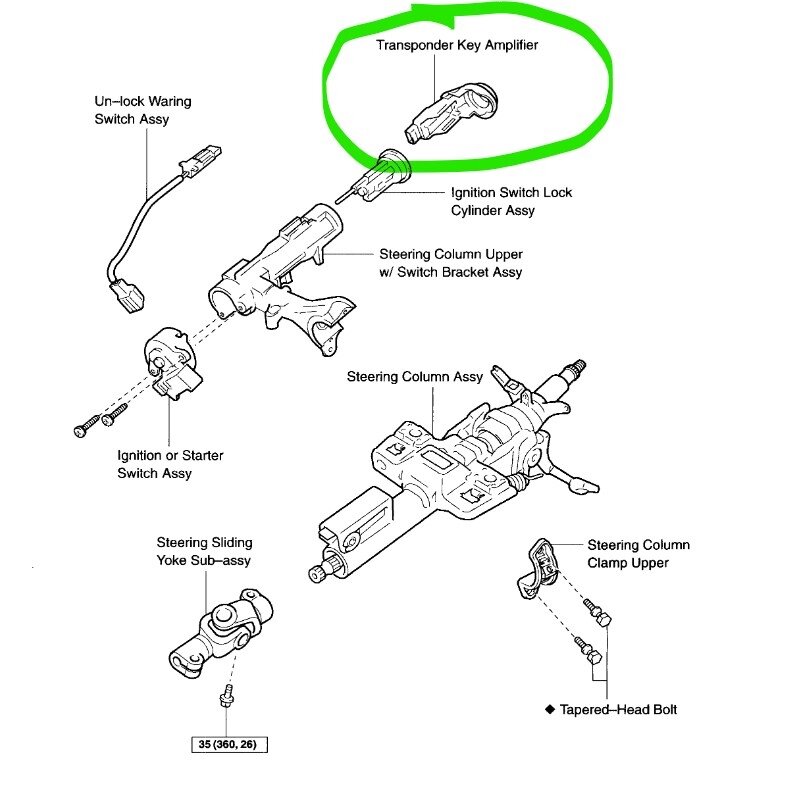 Transponder Key Amplifier

Un–lock Waring Switch Assy

Ignition Switch Lock Cylinder Assy

Steering Column Upper w/ Switch Bracket Assy

Steering Column Assy

Ignition or Starter Switch Assy

Steering Sliding Yoke Sub–assy

Steering Column Clamp Upper

◆ Tapered–Head Bolt

35 (360, 26)