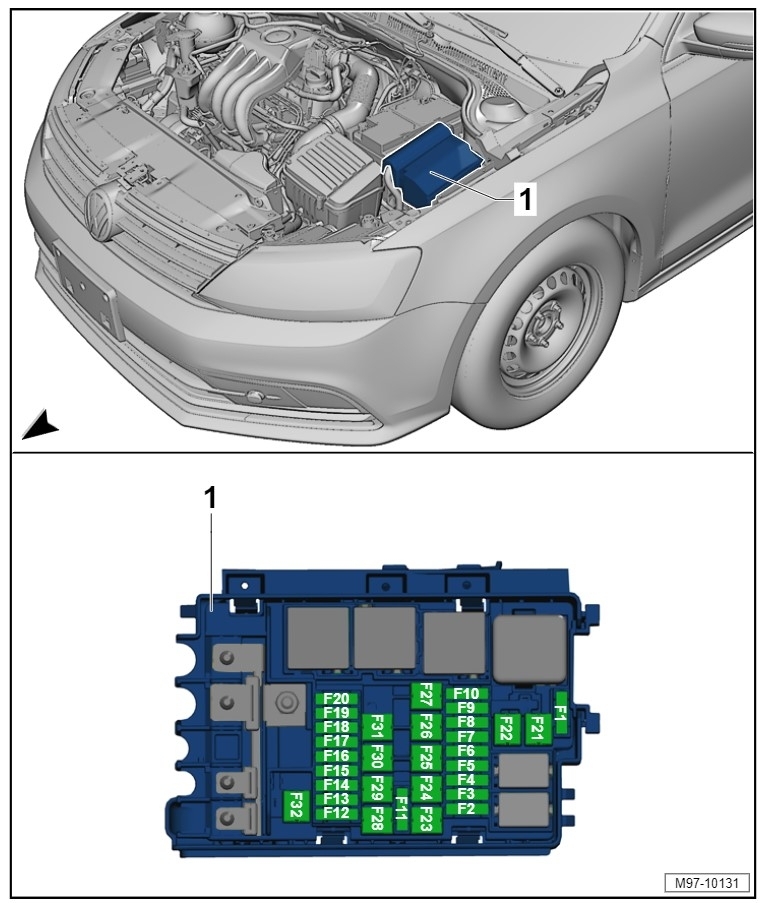 1

1

F20
F19
F18
F17
F16
F15
F14
F13
F12
F32
F31
F30
F29
F28
F11
F27
F26
F25
F24
F23
F10
F9
F8
F7
F6
F5
F4
F3
F2
F22
F21
F1

M97-10131