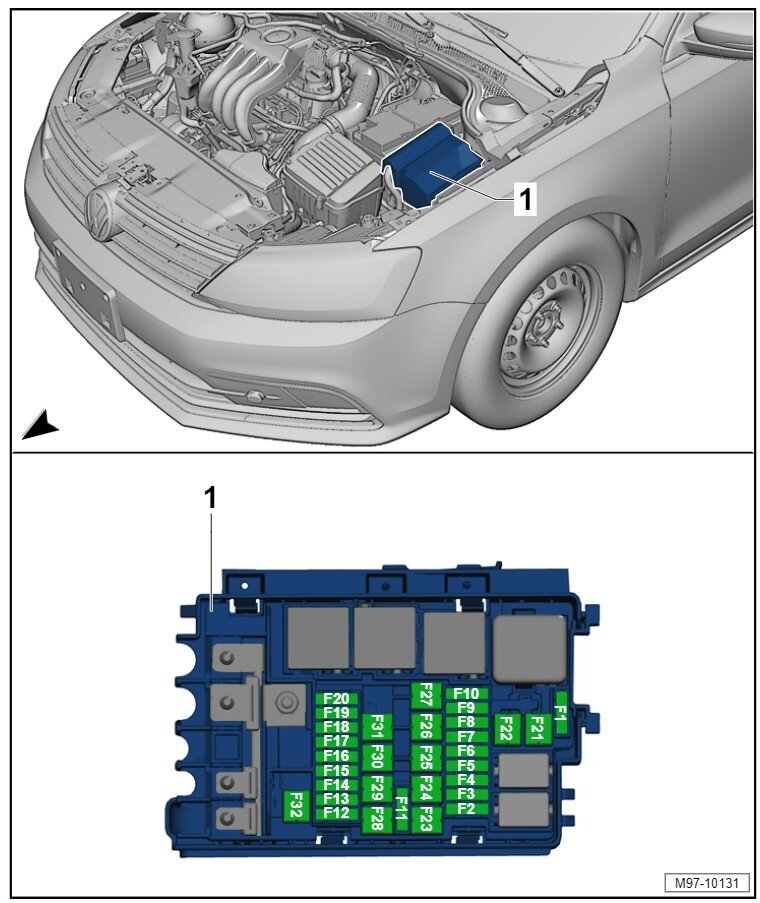 1

1

F20
F19
F18
F17
F16
F15
F14
F13
F12
F32
F31
F30
F29
F28
F11
F27
F26
F25
F24
F23
F10
F9
F8
F7
F6
F5
F4
F3
F2
F22
F21
F1

M97-10131