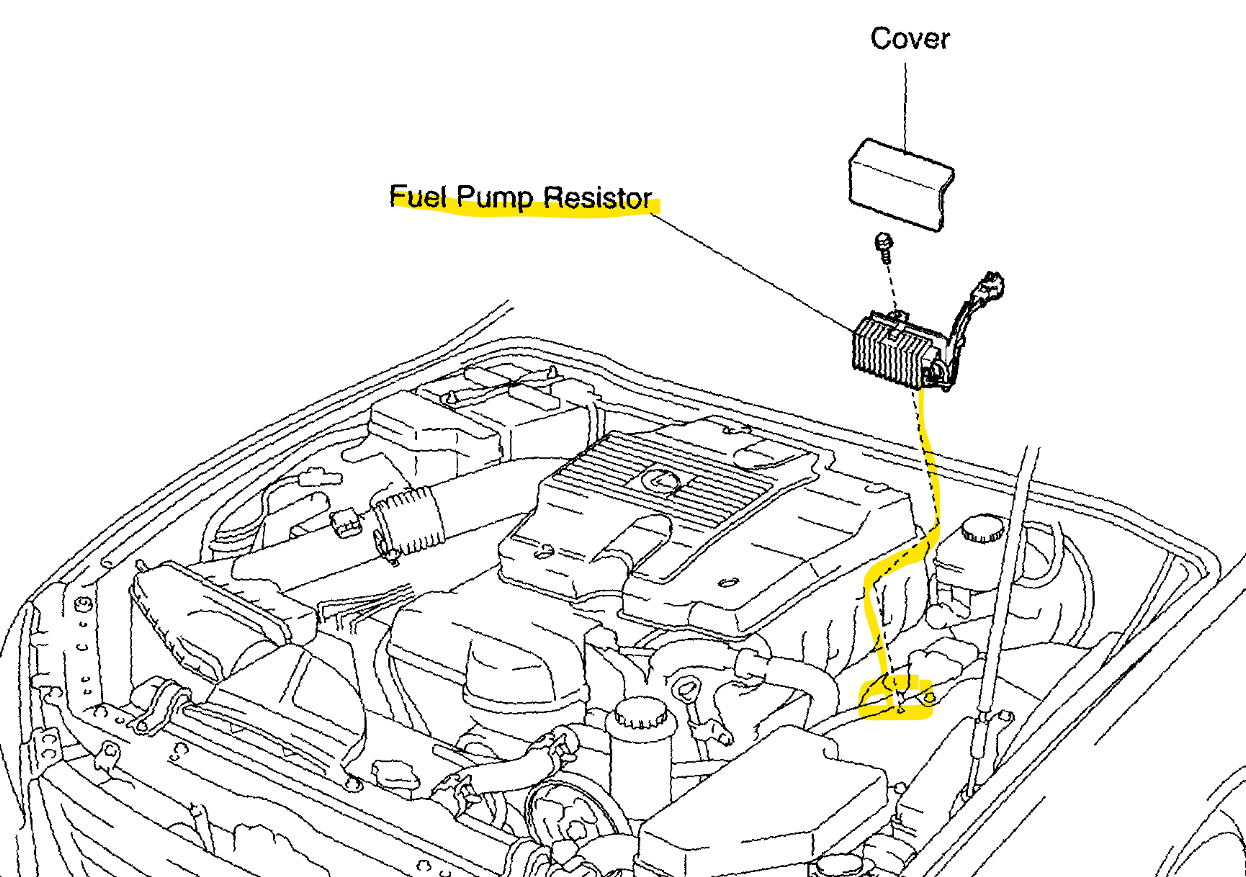 Cover

Fuel Pump Resistor