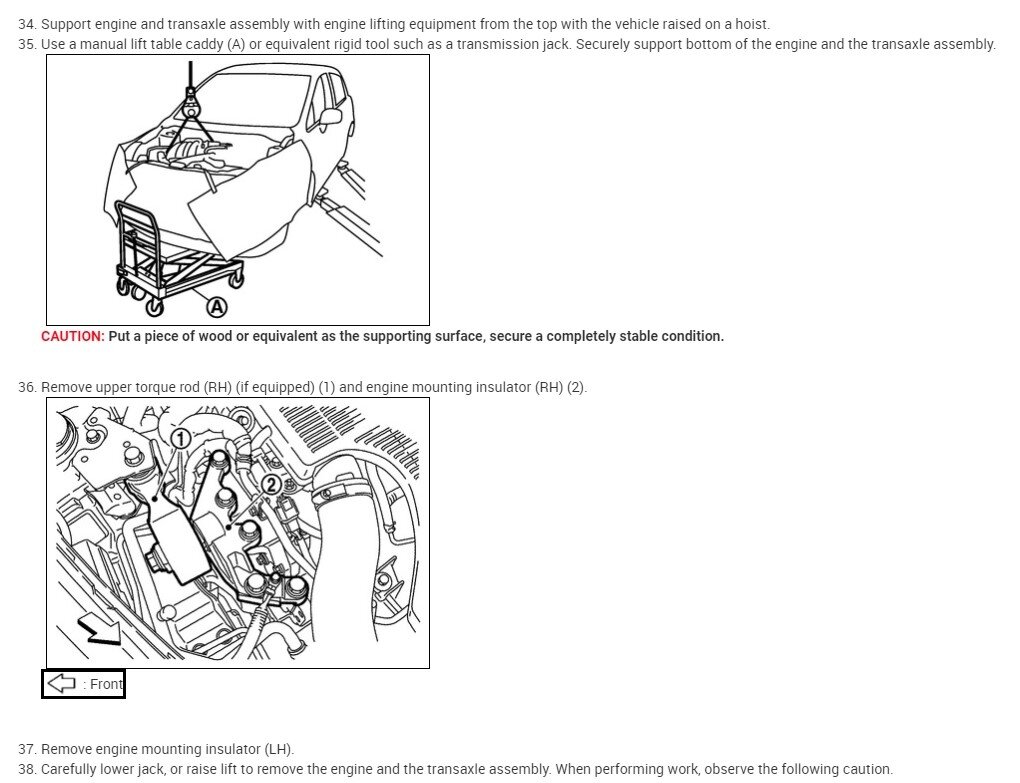 34. Support engine and transaxle assembly with engine lifting equipment from the top with the vehicle raised on a hoist.
35. Use a manual lift table caddy (A) or equivalent rigid tool such as a transmission jack. Securely support bottom of the engine and the transaxle assembly.

A

CAUTION: Put a piece of wood or equivalent as the supporting surface, secure a completely stable condition.

36. Remove upper torque rod (RH) (if equipped) (1) and engine mounting insulator (RH) (2).

1
2

: Front

37. Remove engine mounting insulator (LH).
38. Carefully lower jack, or raise lift to remove the engine and the transaxle assembly. When performing work, observe the following caution.