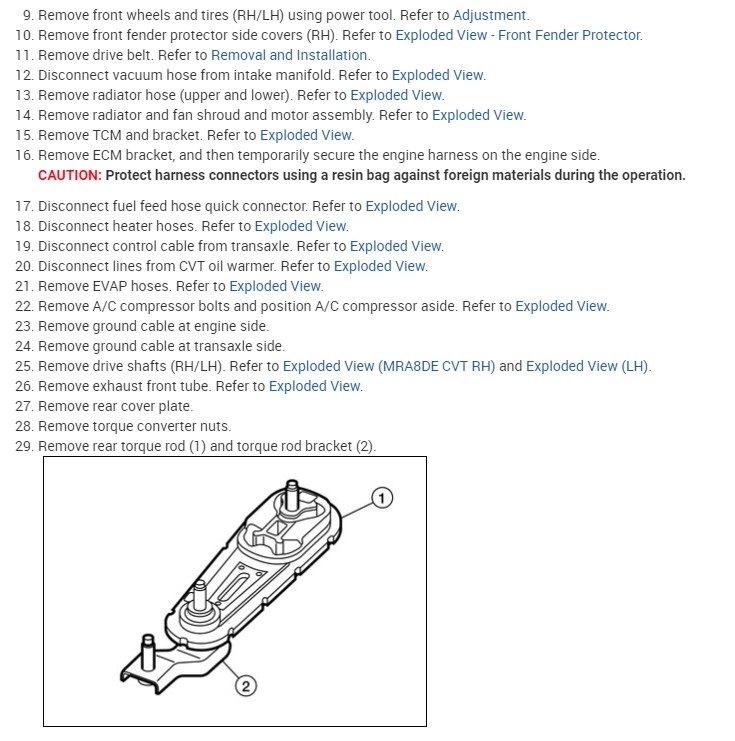 9. Remove front wheels and tires (RH/LH) using power tool. Refer to Adjustment.
10. Remove front fender protector side covers (RH). Refer to Exploded View - Front Fender Protector.
11. Remove drive belt. Refer to Removal and Installation.
12. Disconnect vacuum hose from intake manifold. Refer to Exploded View.
13. Remove radiator hose (upper and lower). Refer to Exploded View.
14. Remove radiator and fan shroud and motor assembly. Refer to Exploded View.
15. Remove TCM and bracket. Refer to Exploded View.
16. Remove ECM bracket, and then temporarily secure the engine harness on the engine side.
CAUTION: Protect harness connectors using a resin bag against foreign materials during the operation.

17. Disconnect fuel feed hose quick connector. Refer to Exploded View.
18. Disconnect heater hoses. Refer to Exploded View.
19. Disconnect control cable from transaxle. Refer to Exploded View.
20. Disconnect lines from CVT oil warmer. Refer to Exploded View.
21. Remove EVAP hoses. Refer to Exploded View.
22. Remove A/C compressor bolts and position A/C compressor aside. Refer to Exploded View.
23. Remove ground cable at engine side.
24. Remove ground cable at transaxle side.
25. Remove drive shafts (RH/LH). Refer to Exploded View (MRA8DE CVT RH) and Exploded View (LH).
26. Remove exhaust front tube. Refer to Exploded View.
27. Remove rear cover plate.
28. Remove torque converter nuts.
29. Remove rear torque rod (1) and torque rod bracket (2).

1
2