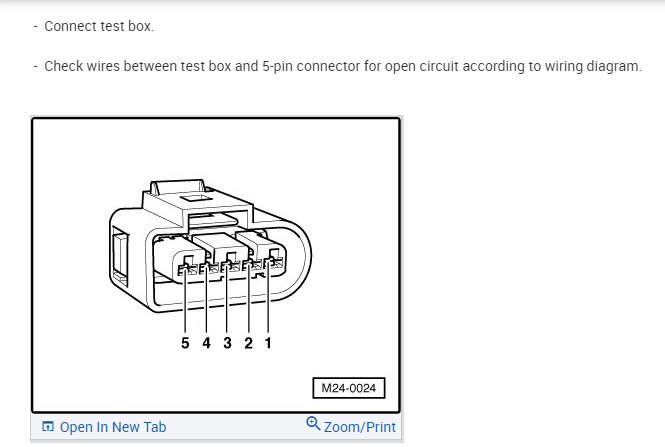 - Connect test box.

- Check wires between test box and 5-pin connector for open circuit according to wiring diagram.

5 4 3 2 1

M24-0024

Open In New Tab

Zoom/Print