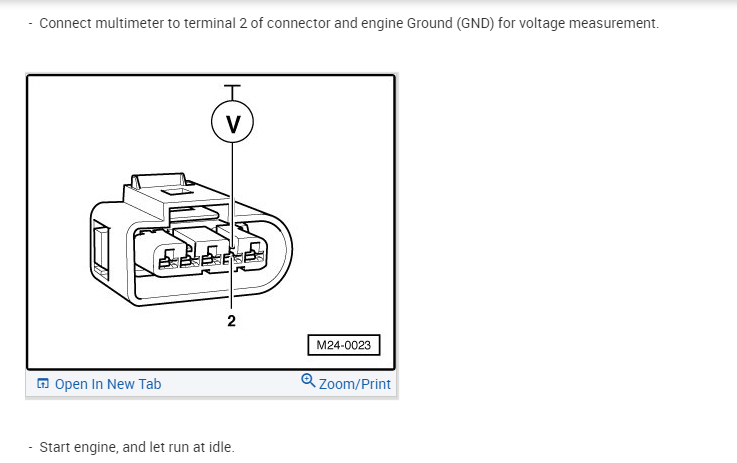 - Connect multimeter to terminal 2 of connector and engine Ground (GND) for voltage measurement.

V

2

M24-0023

Open In New Tab

Zoom/Print

- Start engine, and let run at idle.