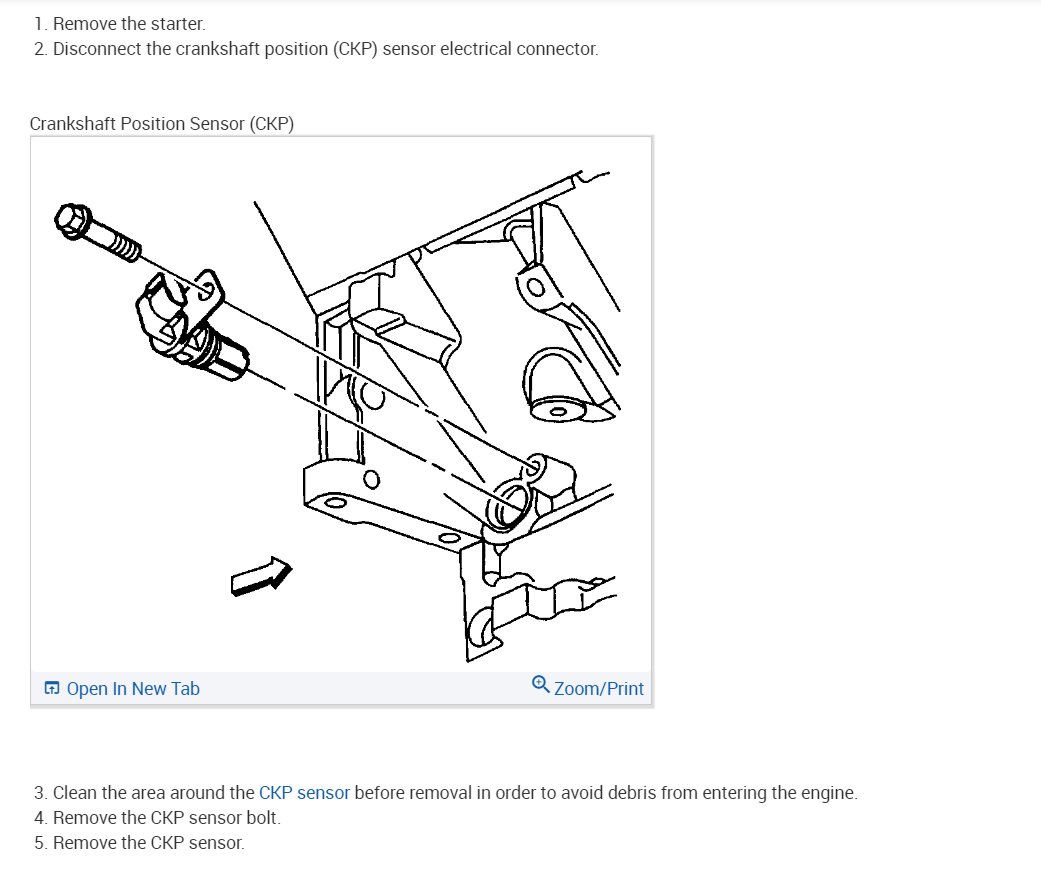 1. Remove the starter.
2. Disconnect the crankshaft position (CKP) sensor electrical connector.

Crankshaft Position Sensor (CKP)

Open In New Tab

Zoom/Print

3. Clean the area around the CKP sensor before removal in order to avoid debris from entering the engine.
4. Remove the CKP sensor bolt.
5. Remove the CKP sensor.