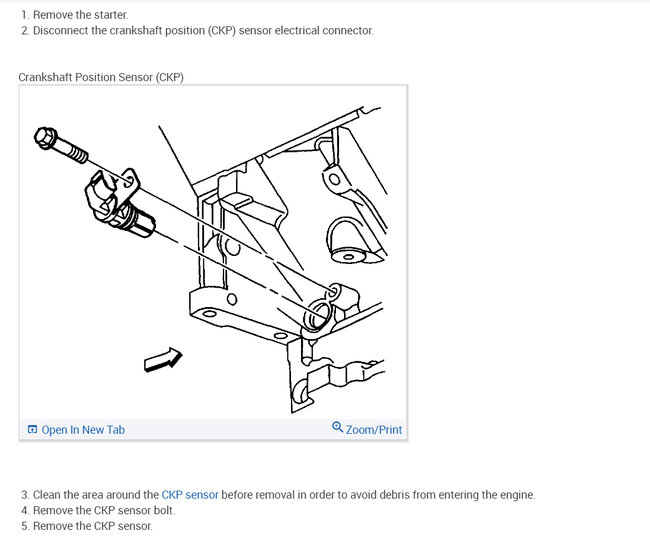 1. Remove the starter.
2. Disconnect the crankshaft position (CKP) sensor electrical connector.

Crankshaft Position Sensor (CKP)

Open In New Tab

Zoom/Print

3. Clean the area around the CKP sensor before removal in order to avoid debris from entering the engine.
4. Remove the CKP sensor bolt.
5. Remove the CKP sensor.