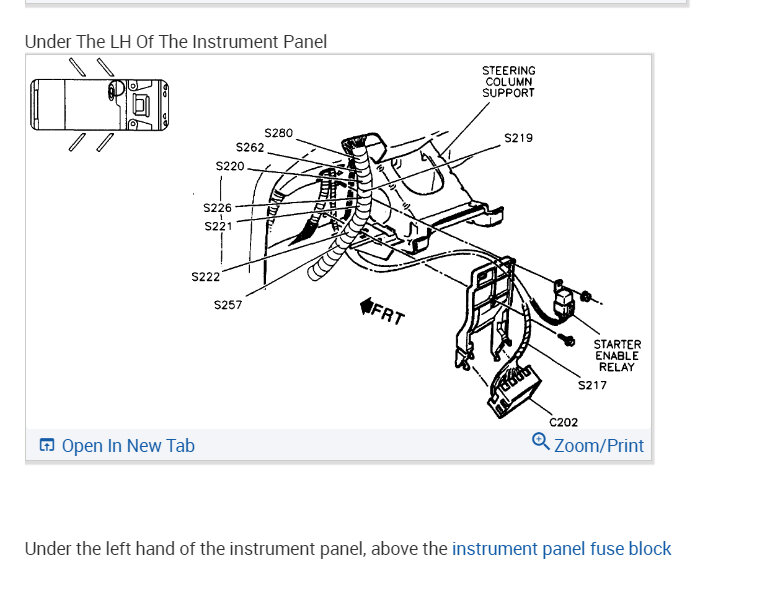 Under The LH Of The Instrument Panel

STEERING COLUMN SUPPORT

S280

S262

S220

S219

S226

S221

S222

S257

FRT

STARTER ENABLE RELAY

S217

C202

Open In New Tab

Zoom/Print

Under the left hand of the instrument panel, above the instrument panel fuse block