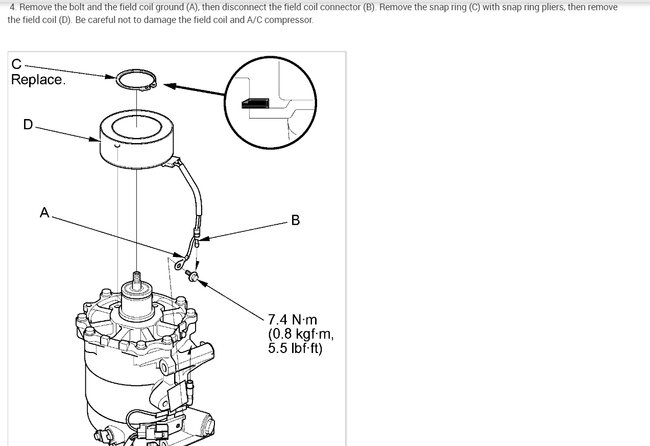 4. Remove the bolt and the field coil ground (A), then disconnect the field coil connector (B). Remove the snap ring (C) with snap ring pliers, then remove the field coil (D). Be careful not to damage the field coil and A/C compressor.

C
Replace.

D

A

B

7.4 N·m
(0.8 kgf·m,
5.5 lbf·ft)