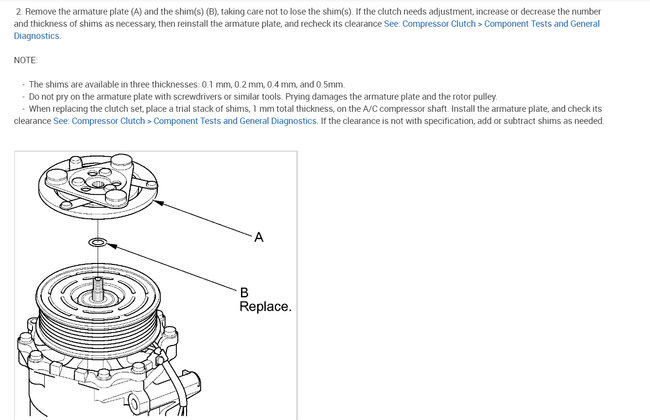 2. Remove the armature plate (A) and the shim(s) (B), taking care not to lose the shim(s). If the clutch needs adjustment, increase or decrease the number and thickness of shims as necessary, then reinstall the armature plate, and recheck its clearance See: Compressor Clutch > Component Tests and General Diagnostics.

NOTE:

- The shims are available in three thicknesses: 0.1 mm, 0.2 mm, 0.4 mm, and 0.5mm.
- Do not pry on the armature plate with screwdrivers or similar tools. Prying damages the armature plate and the rotor pulley.
- When replacing the clutch set, place a trial stack of shims, 1 mm total thickness, on the A/C compressor shaft. Install the armature plate, and check its clearance See: Compressor Clutch > Component Tests and General Diagnostics. If the clearance is not with specification, add or subtract shims as needed.

A

B
Replace.