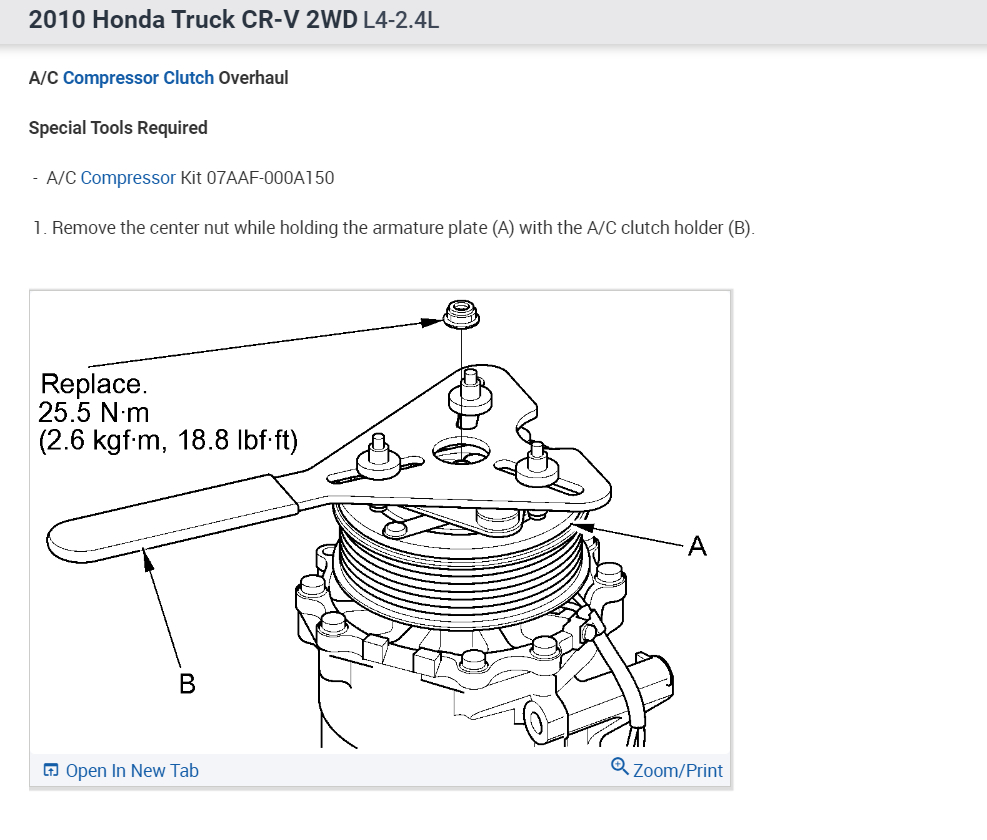 2010 Honda Truck CR-V 2WD L4-2.4L

A/C Compressor Clutch Overhaul

Special Tools Required

- A/C Compressor Kit 07AAF-000A150

1. Remove the center nut while holding the armature plate (A) with the A/C clutch holder (B).

Replace.
25.5 N·m
(2.6 kgf·m, 18.8 lbf·ft)

A

B

Open In New Tab

Zoom/Print