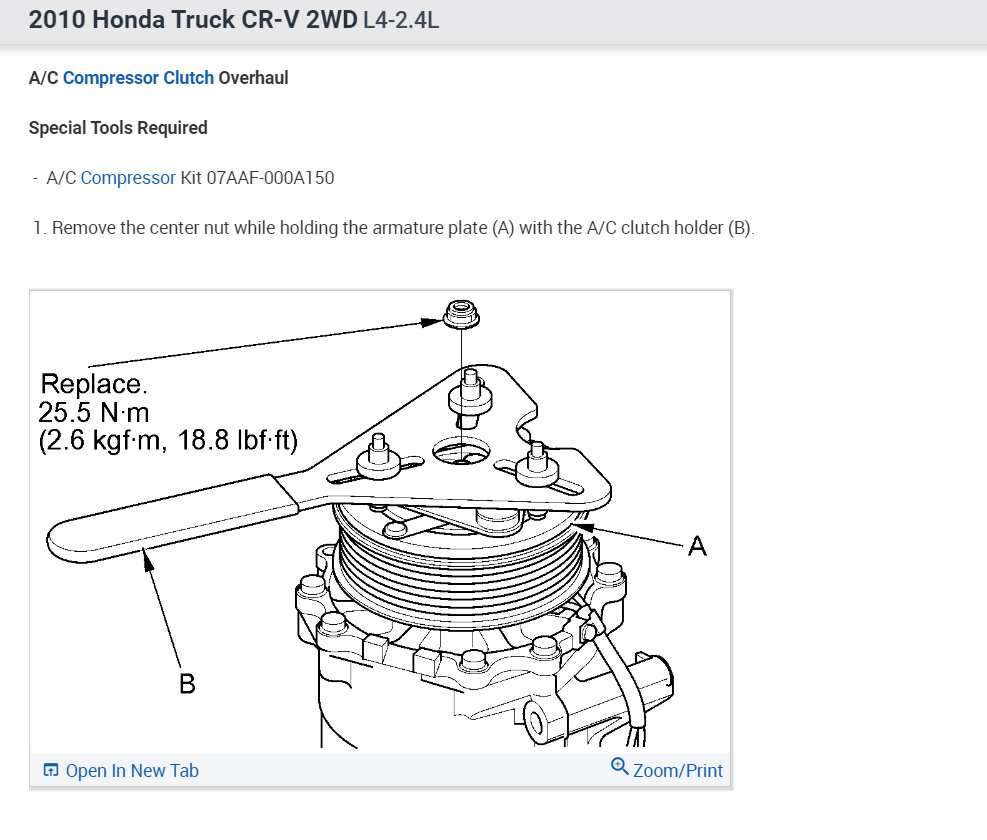 2010 Honda Truck CR-V 2WD L4-2.4L

A/C Compressor Clutch Overhaul

Special Tools Required

- A/C Compressor Kit 07AAF-000A150

1. Remove the center nut while holding the armature plate (A) with the A/C clutch holder (B).

Replace.
25.5 N·m
(2.6 kgf·m, 18.8 lbf·ft)

A

B

Open In New Tab

Zoom/Print