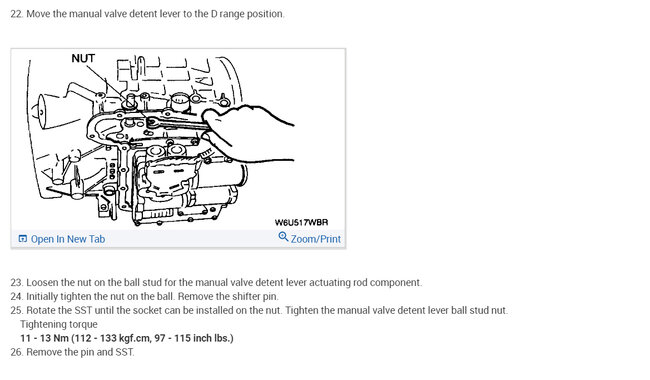 22. Move the manual valve detent lever to the D range position.

NUT

W6U517WBR

Open In New Tab

Zoom/Print

23. Loosen the nut on the ball stud for the manual valve detent lever actuating rod component.
24. Initially tighten the nut on the ball. Remove the shifter pin.
25. Rotate the SST until the socket can be installed on the nut. Tighten the manual valve detent lever ball stud nut.
Tightening torque
11 - 13 Nm (112 - 133 kgf.cm, 97 - 115 inch lbs.)
26. Remove the pin and SST.