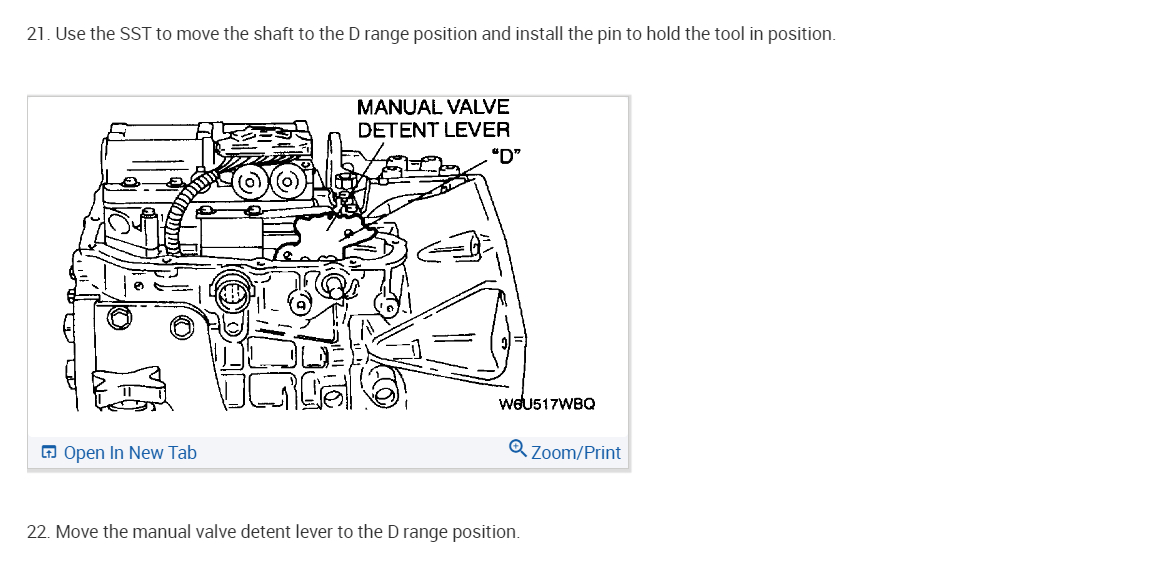 21. Use the SST to move the shaft to the D range position and install the pin to hold the tool in position.

MANUAL VALVE DETENT LEVER

"D"

W6U517WBQ

Open In New Tab

Zoom/Print

22. Move the manual valve detent lever to the D range position.