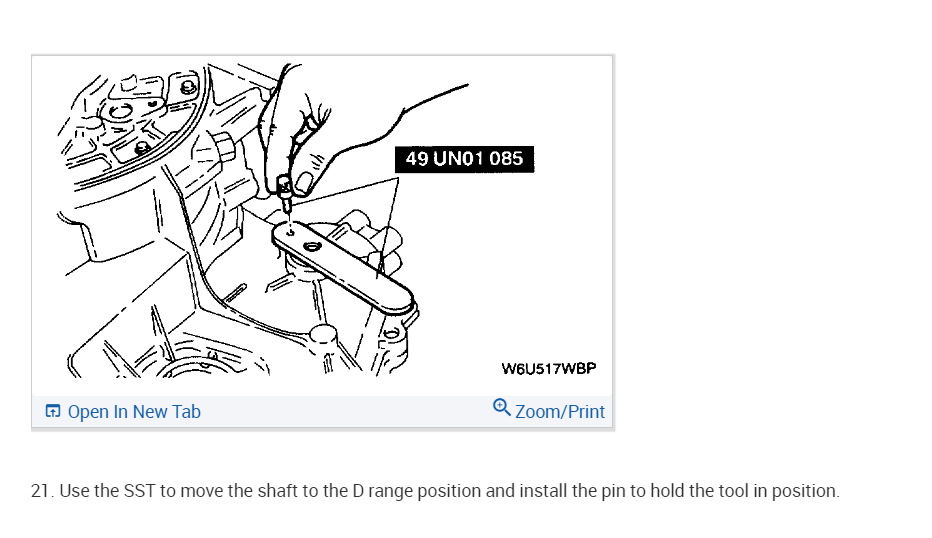 49 UN01 085

W6U517WBP

Open In New Tab

Zoom/Print

21. Use the SST to move the shaft to the D range position and install the pin to hold the tool in position.