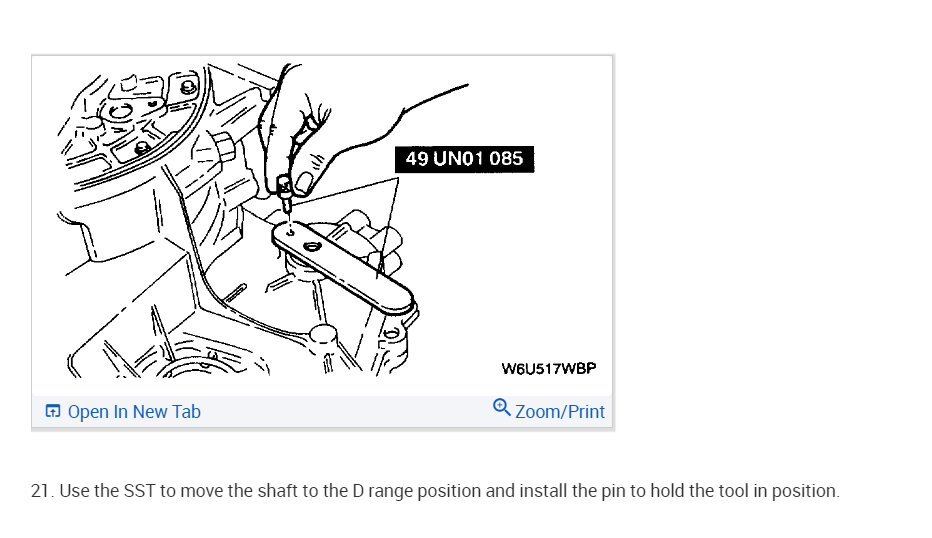 49 UN01 085

W6U517WBP

Open In New Tab

Zoom/Print

21. Use the SST to move the shaft to the D range position and install the pin to hold the tool in position.