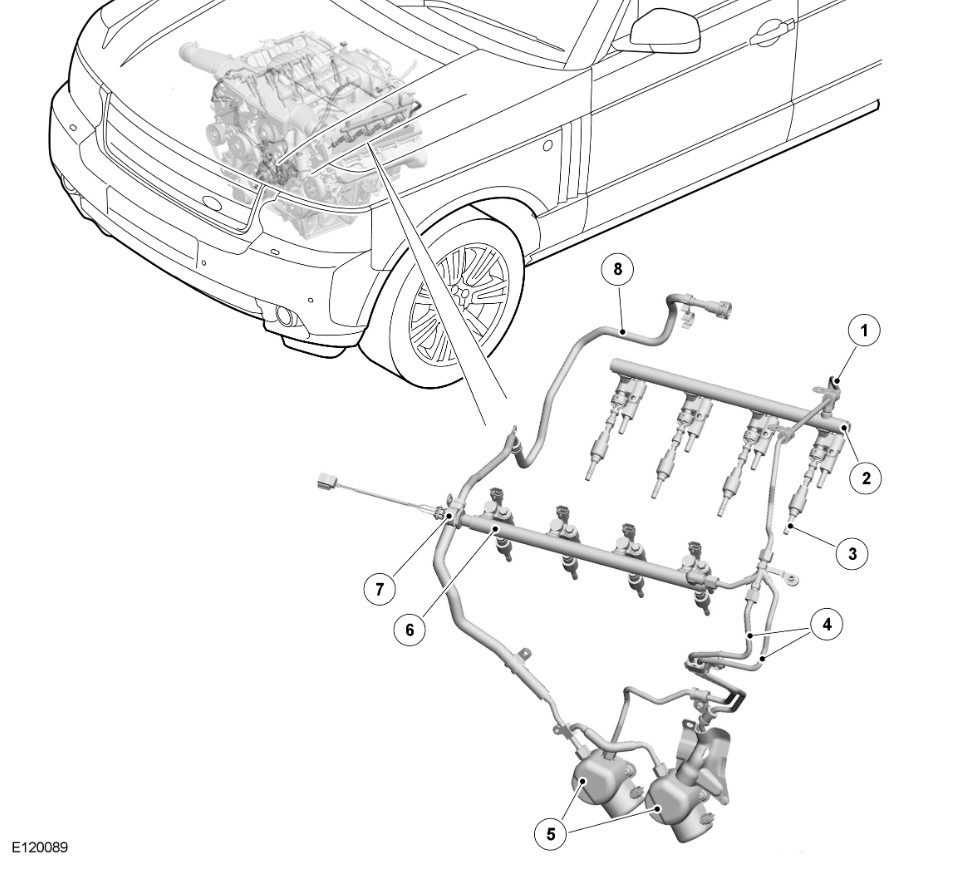 8
1
2
3
7
6
4
5
E120089