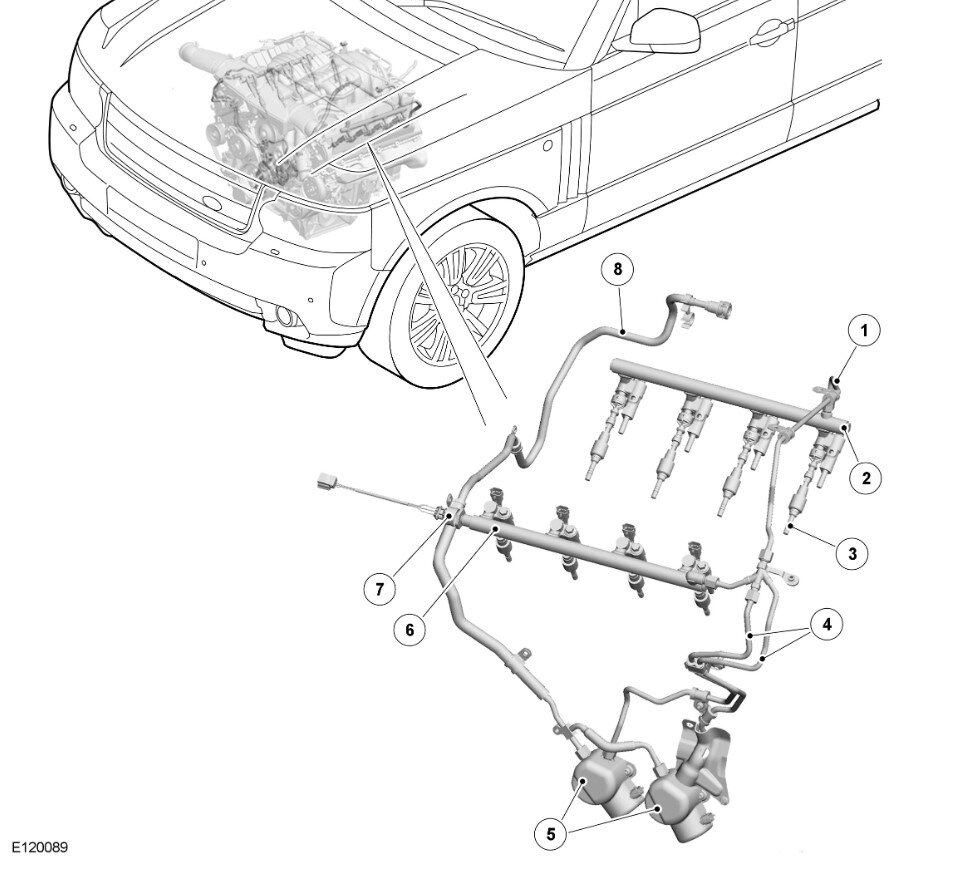 8
1
2
3
7
6
4
5
E120089