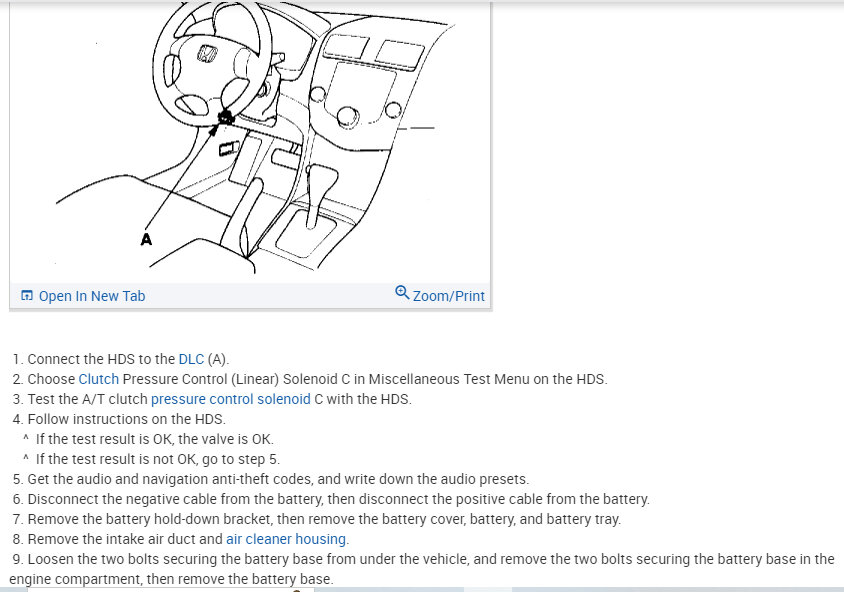 A

Open In New Tab

Zoom/Print

1. Connect the HDS to the DLC (A).
2. Choose Clutch Pressure Control (Linear) Solenoid C in Miscellaneous Test Menu on the HDS.
3. Test the A/T clutch pressure control solenoid C with the HDS.
4. Follow instructions on the HDS.
^ If the test result is OK, the valve is OK.
^ If the test result is not OK, go to step 5.
5. Get the audio and navigation anti-theft codes, and write down the audio presets.
6. Disconnect the negative cable from the battery, then disconnect the positive cable from the battery.
7. Remove the battery hold-down bracket, then remove the battery cover, battery, and battery tray.
8. Remove the intake air duct and air cleaner housing.
9. Loosen the two bolts securing the battery base from under the vehicle, and remove the two bolts securing the battery base in the engine compartment, then remove the battery base.