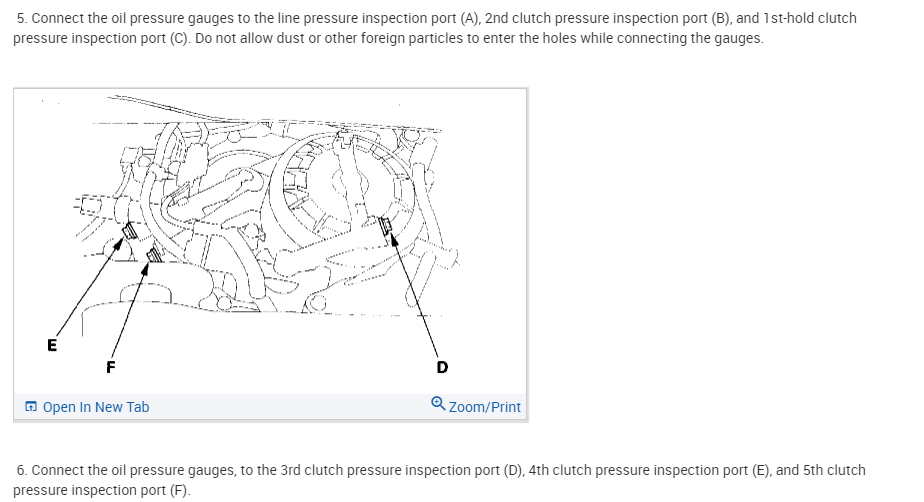 5. Connect the oil pressure gauges to the line pressure inspection port (A), 2nd clutch pressure inspection port (B), and 1st-hold clutch pressure inspection port (C). Do not allow dust or other foreign particles to enter the holes while connecting the gauges.

E

F

D

Open In New Tab

Zoom/Print

6. Connect the oil pressure gauges, to the 3rd clutch pressure inspection port (D), 4th clutch pressure inspection port (E), and 5th clutch pressure inspection port (F).