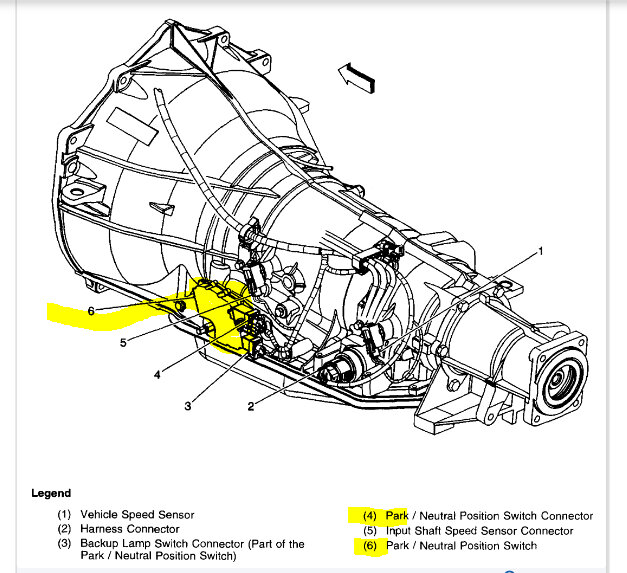 1
6
5
4
3
2

Legend

(1) Vehicle Speed Sensor
(2) Harness Connector
(3) Backup Lamp Switch Connector (Part of the Park / Neutral Position Switch)

(4) Park / Neutral Position Switch Connector
(5) Input Shaft Speed Sensor Connector
(6) Park / Neutral Position Switch