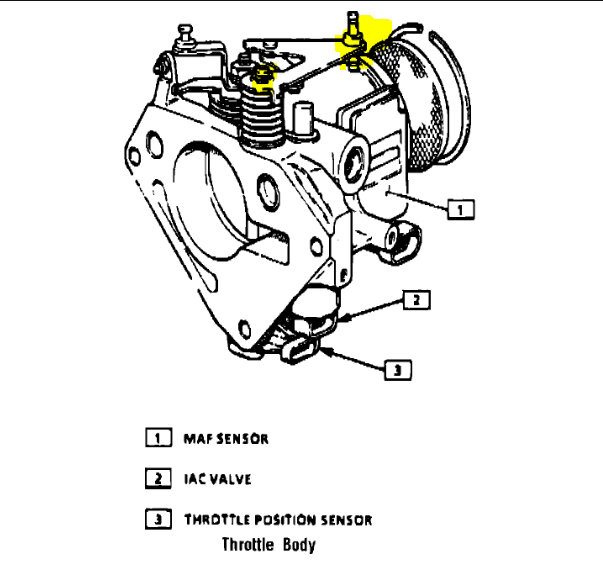 1

2

3

1 MAF SENSOR

2 IAC VALVE

3 THROTTLE POSITION SENSOR

Throttle Body